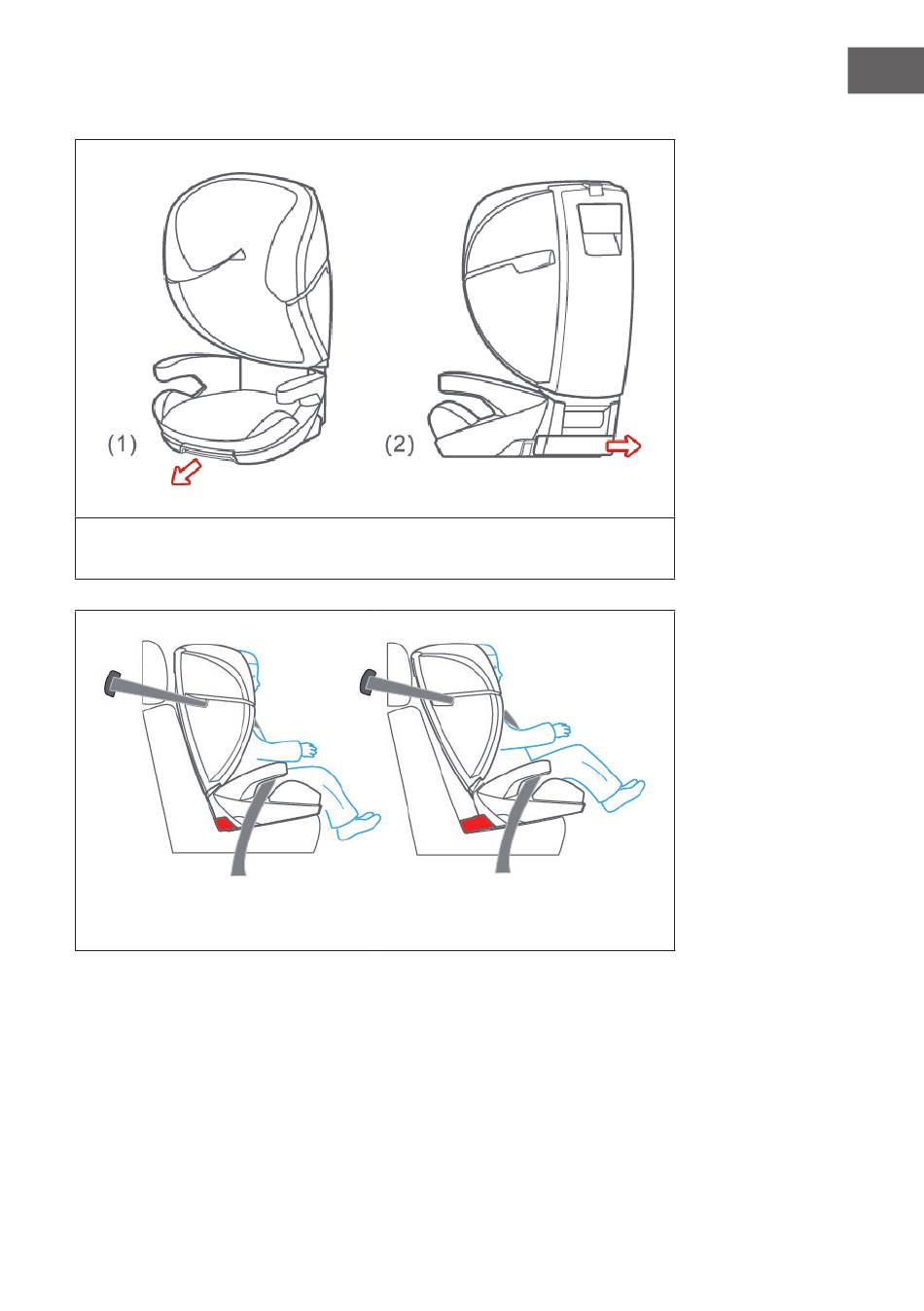 (1)

(2)