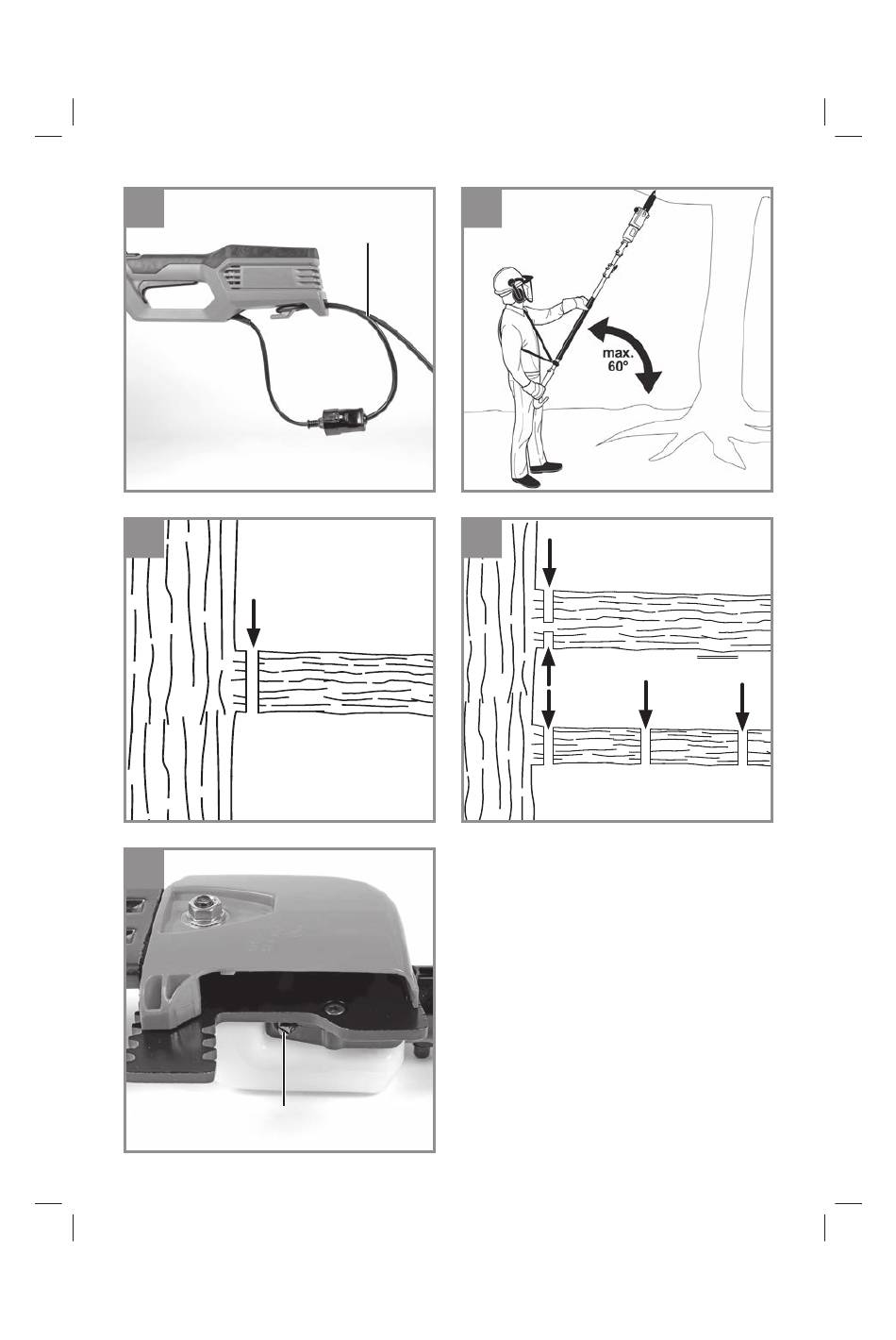 max.
60°