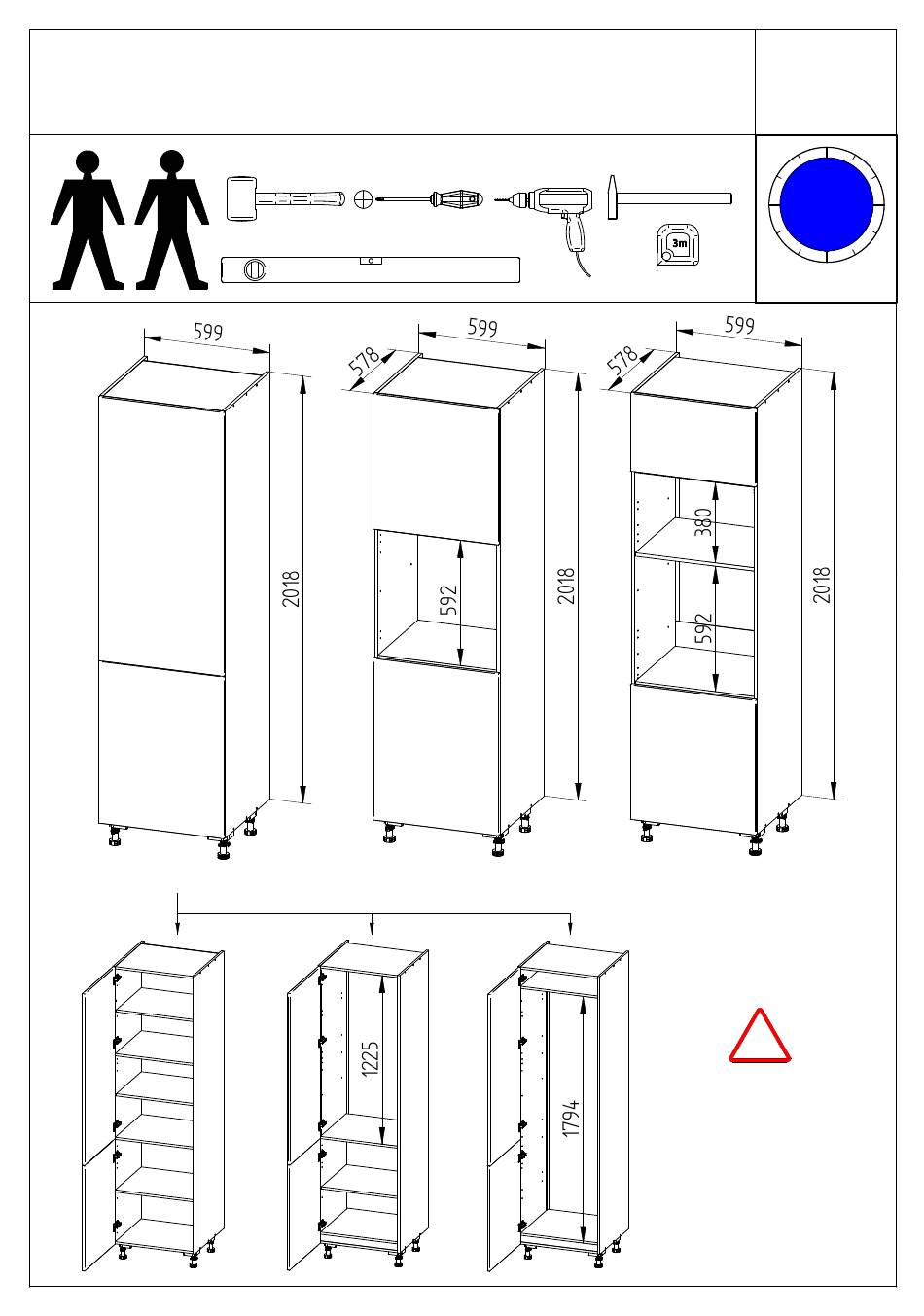 3m

599

2018

599

578

592

2018

599

578

380

592

2018

1225

1794