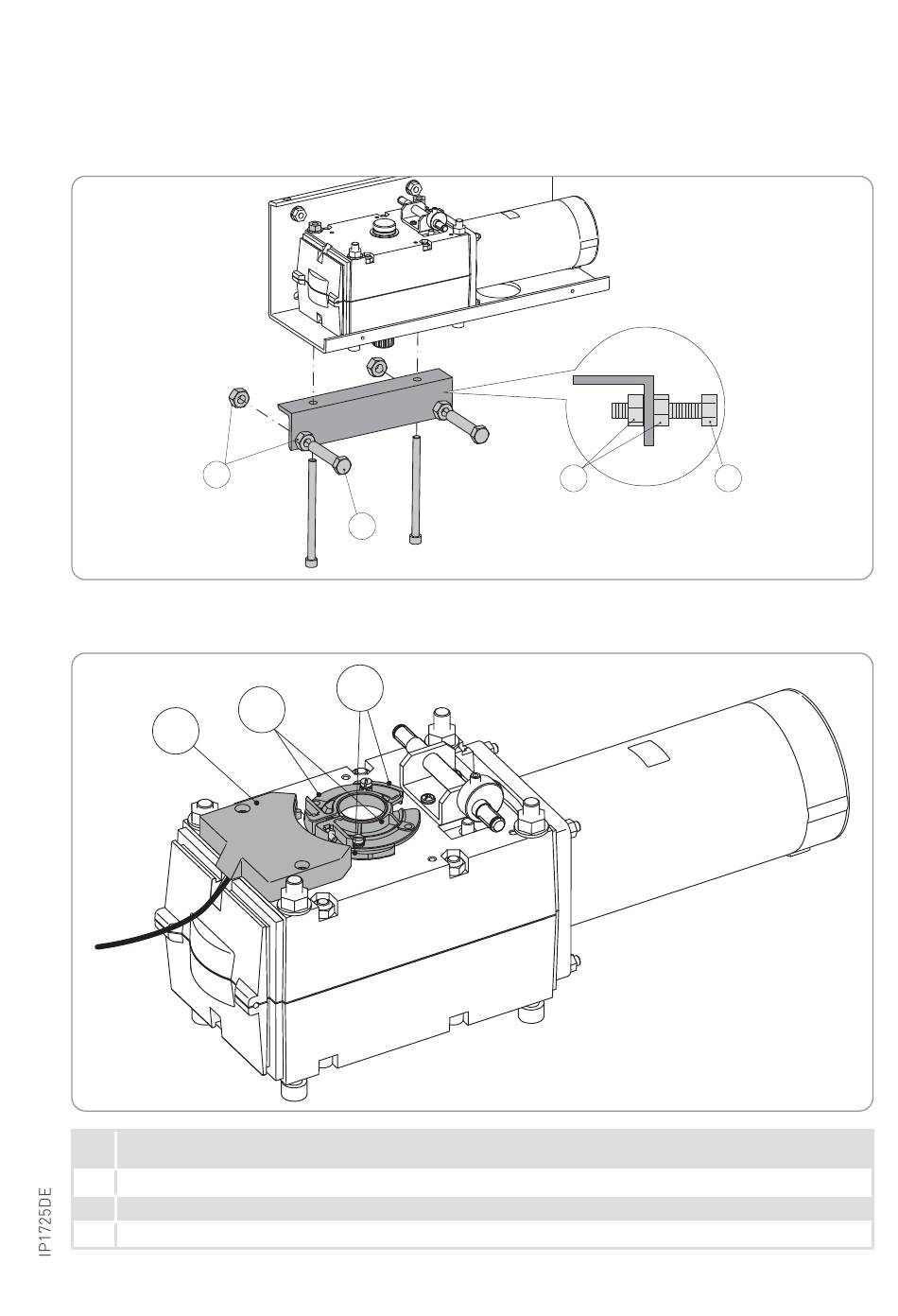 IP1725DE