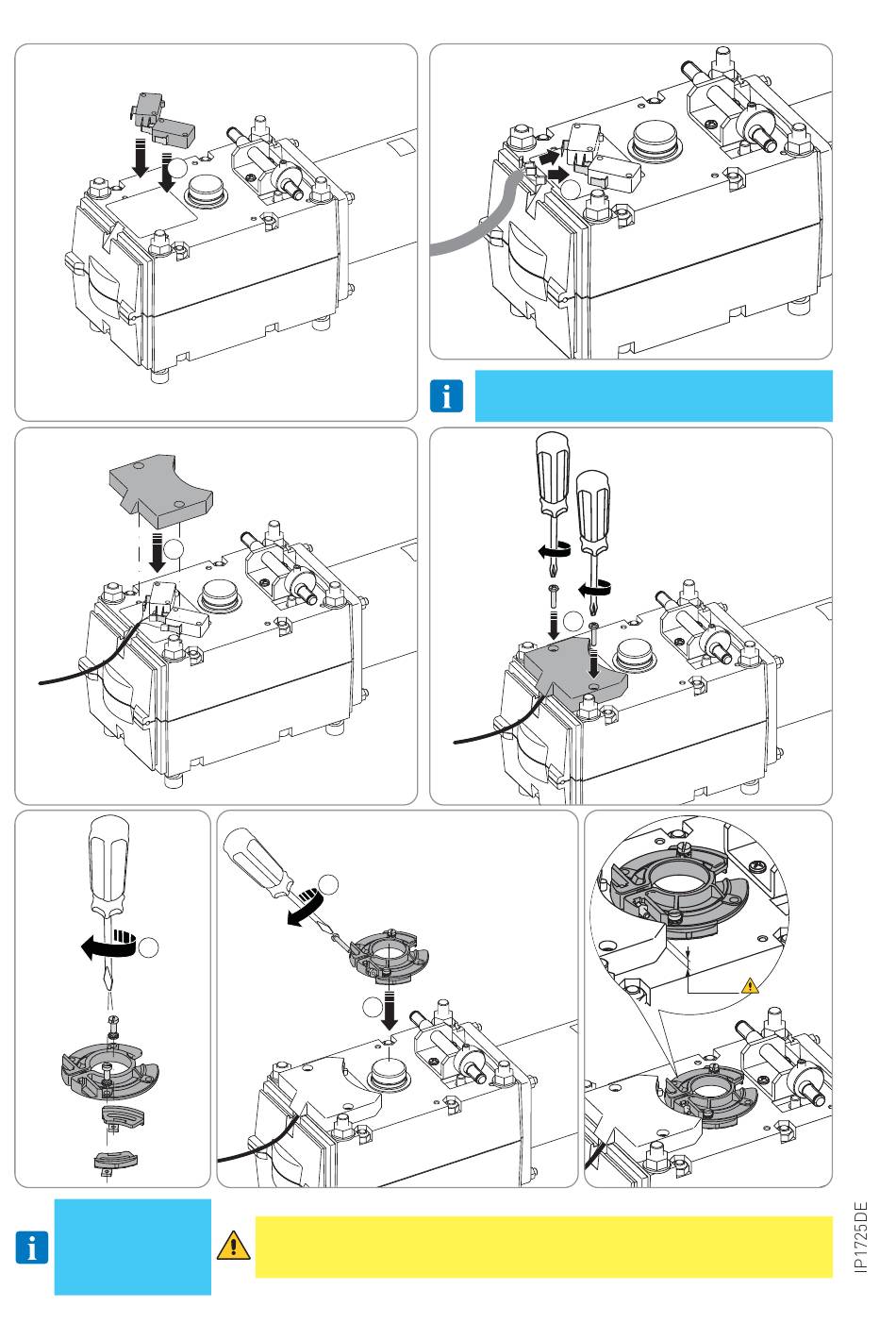 IP1725DE