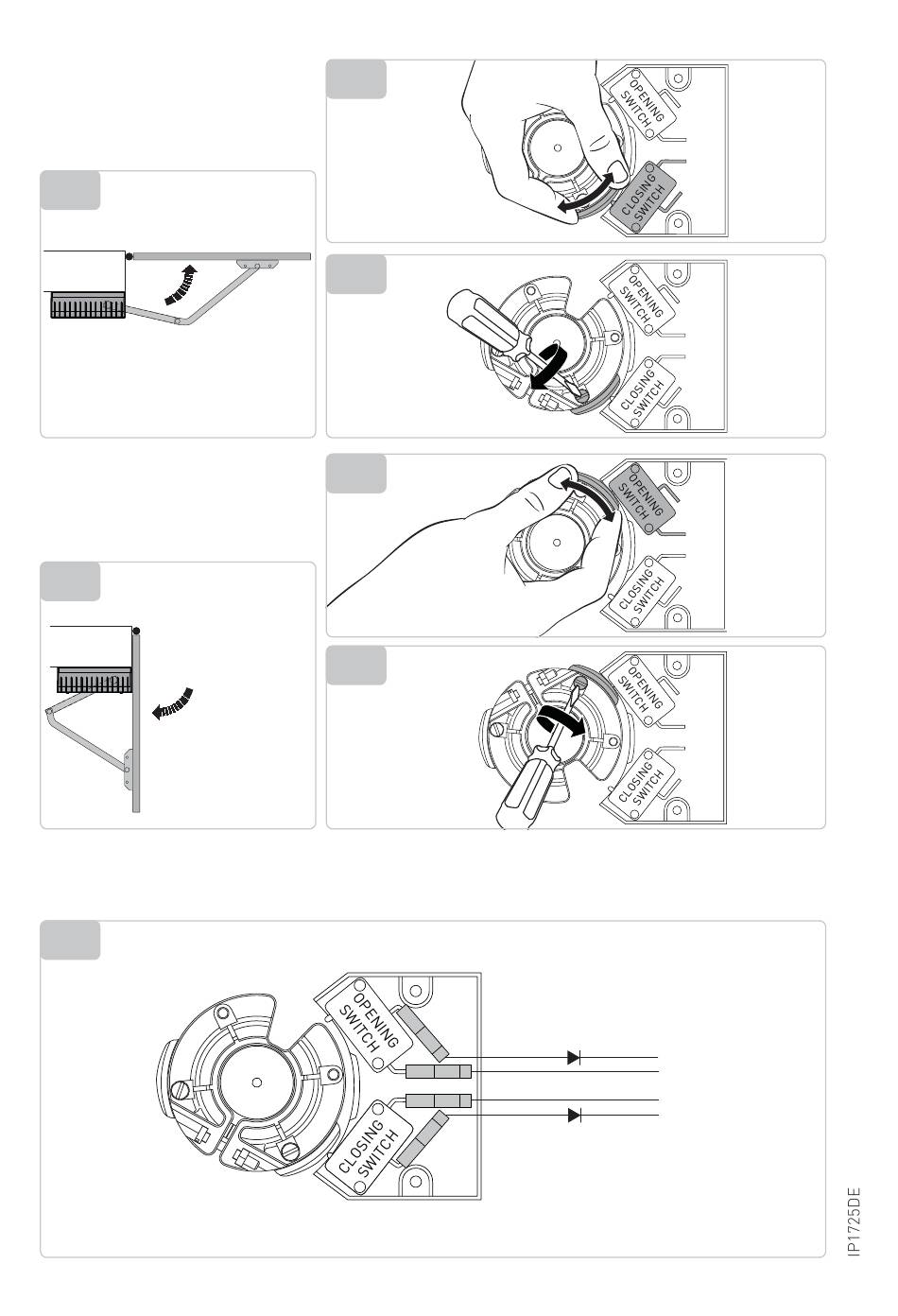 OPENING SWITCH

CLOSING SWITCH

OPENING SWITCH

CLOSING SWITCH

OPENING SWITCH

CLOSING SWITCH

OPENING SWITCH

CLOSING SWITCH

OPENING SWITCH

CLOSING SWITCH

IP1725DE