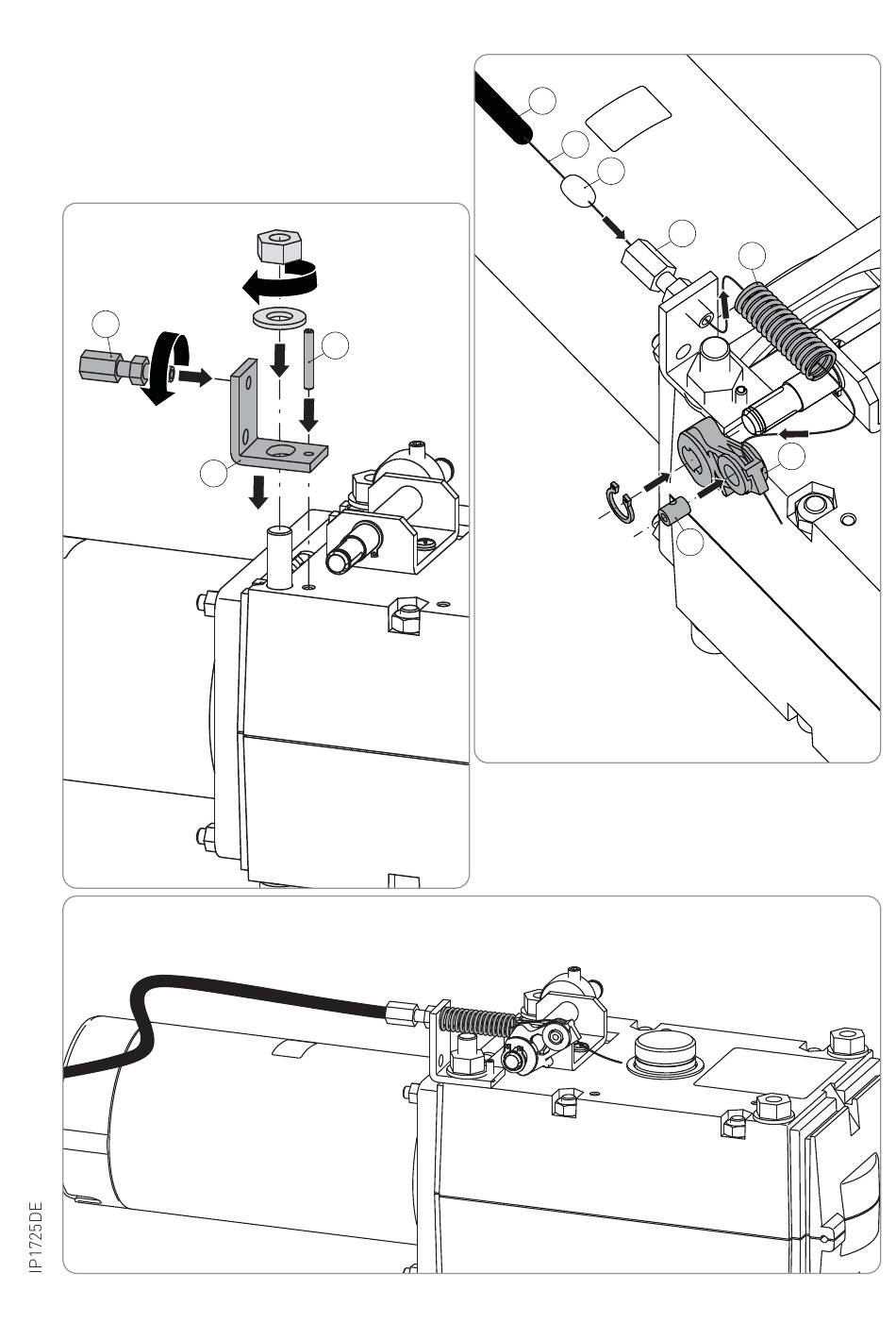 IP1725DE