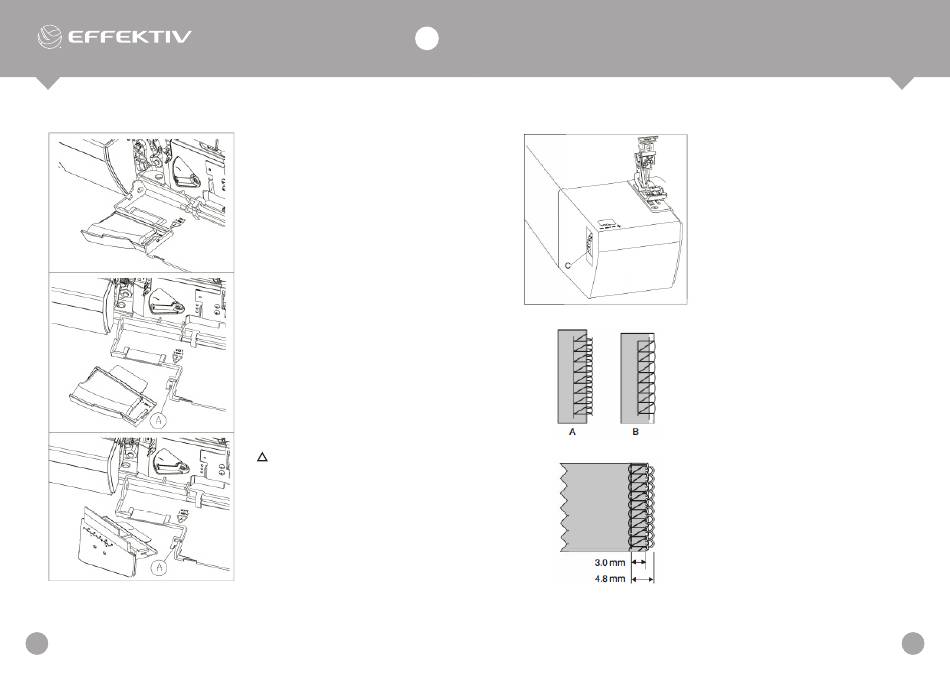 EFFEKTIV

A

A

C

A

B

3.0 mm

4.8 mm