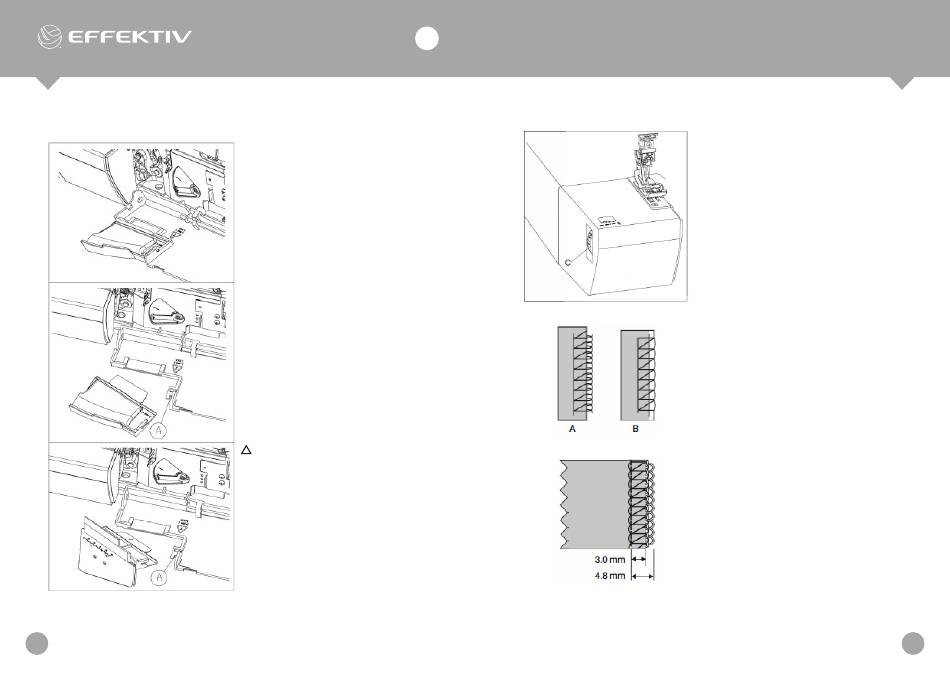 EFFEKTIV

A

A

A

B

3.0 mm

4.8 mm