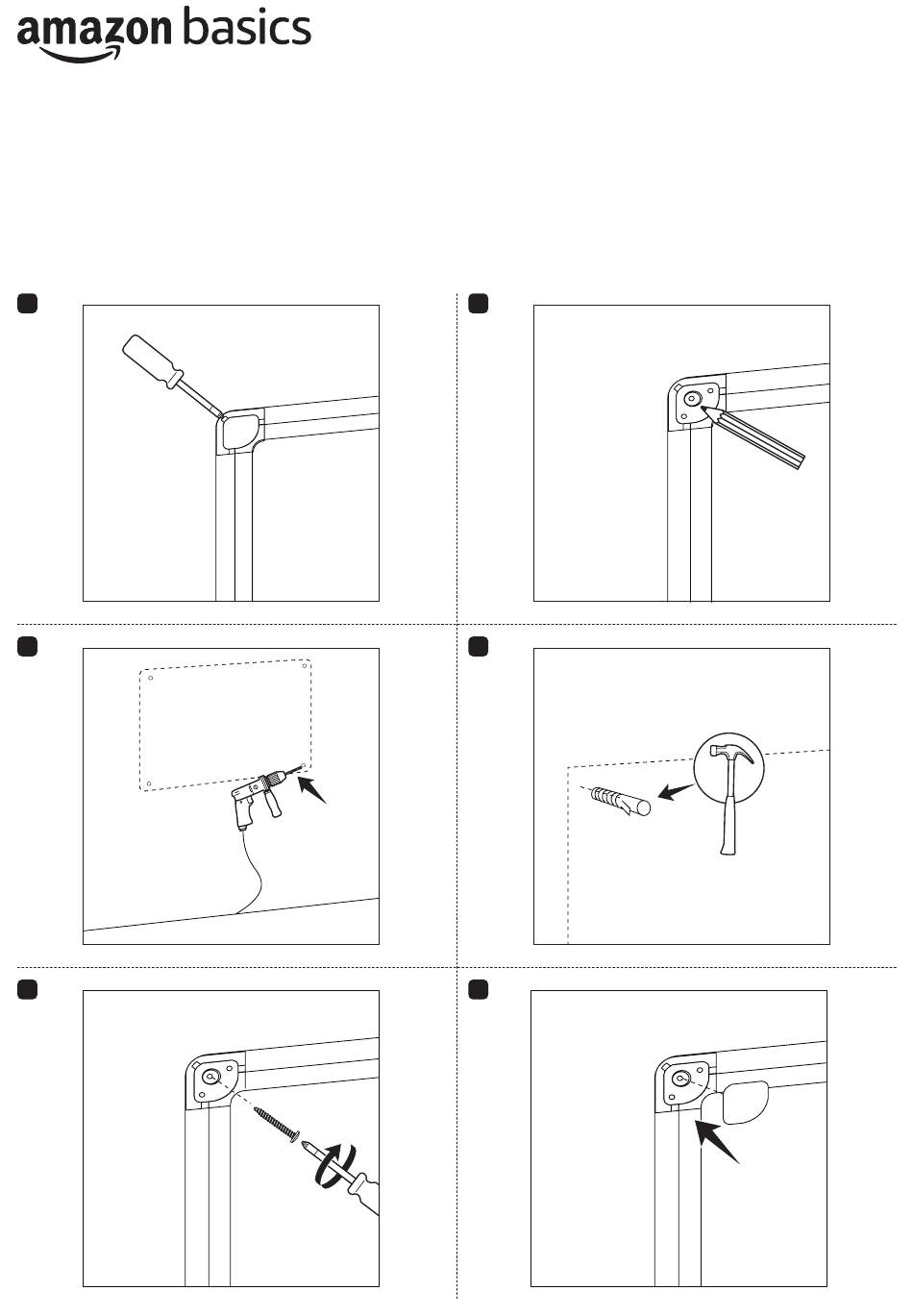 amazon basics