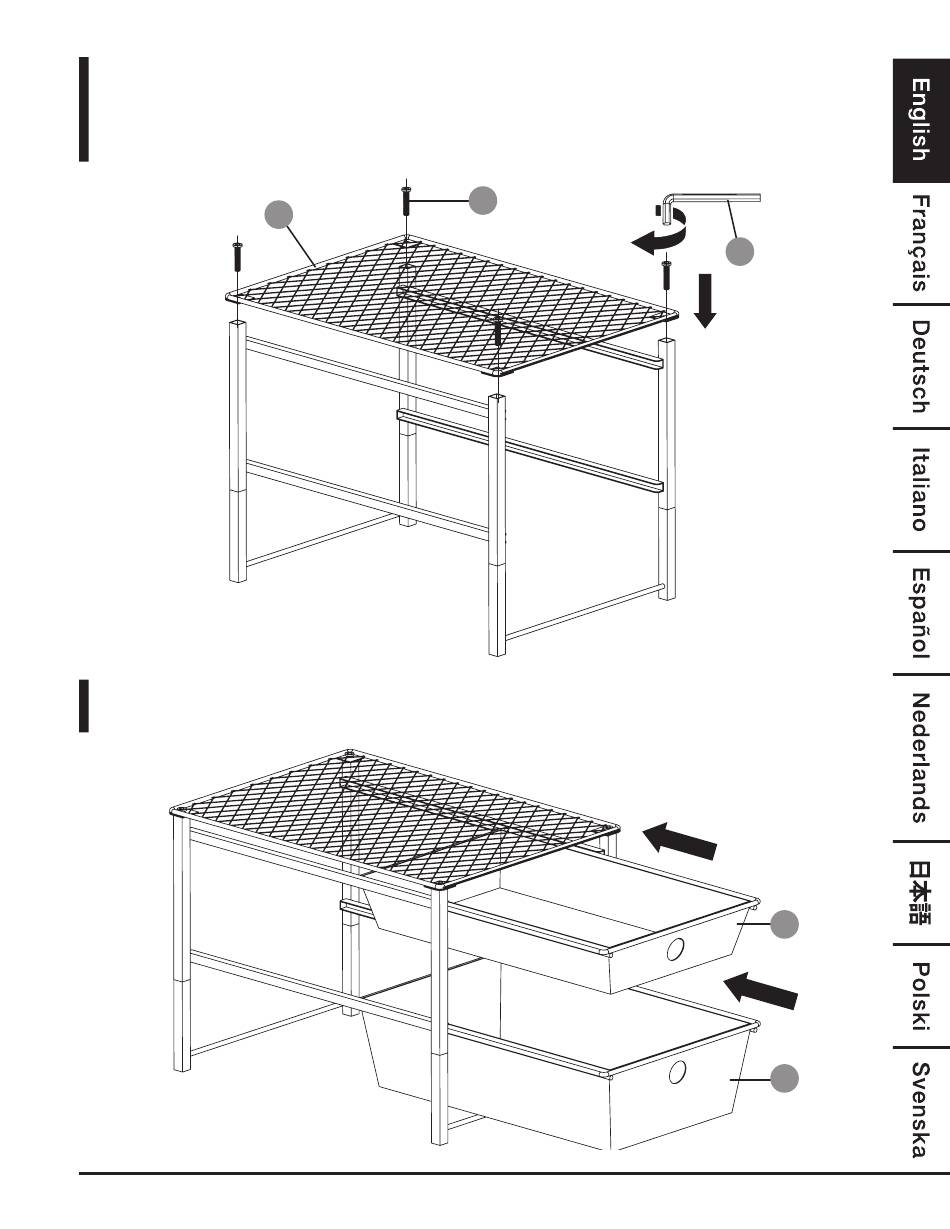 English
Français
Deutsch
Italiano
Español
Nederlands
日本語
Polski
Svenska