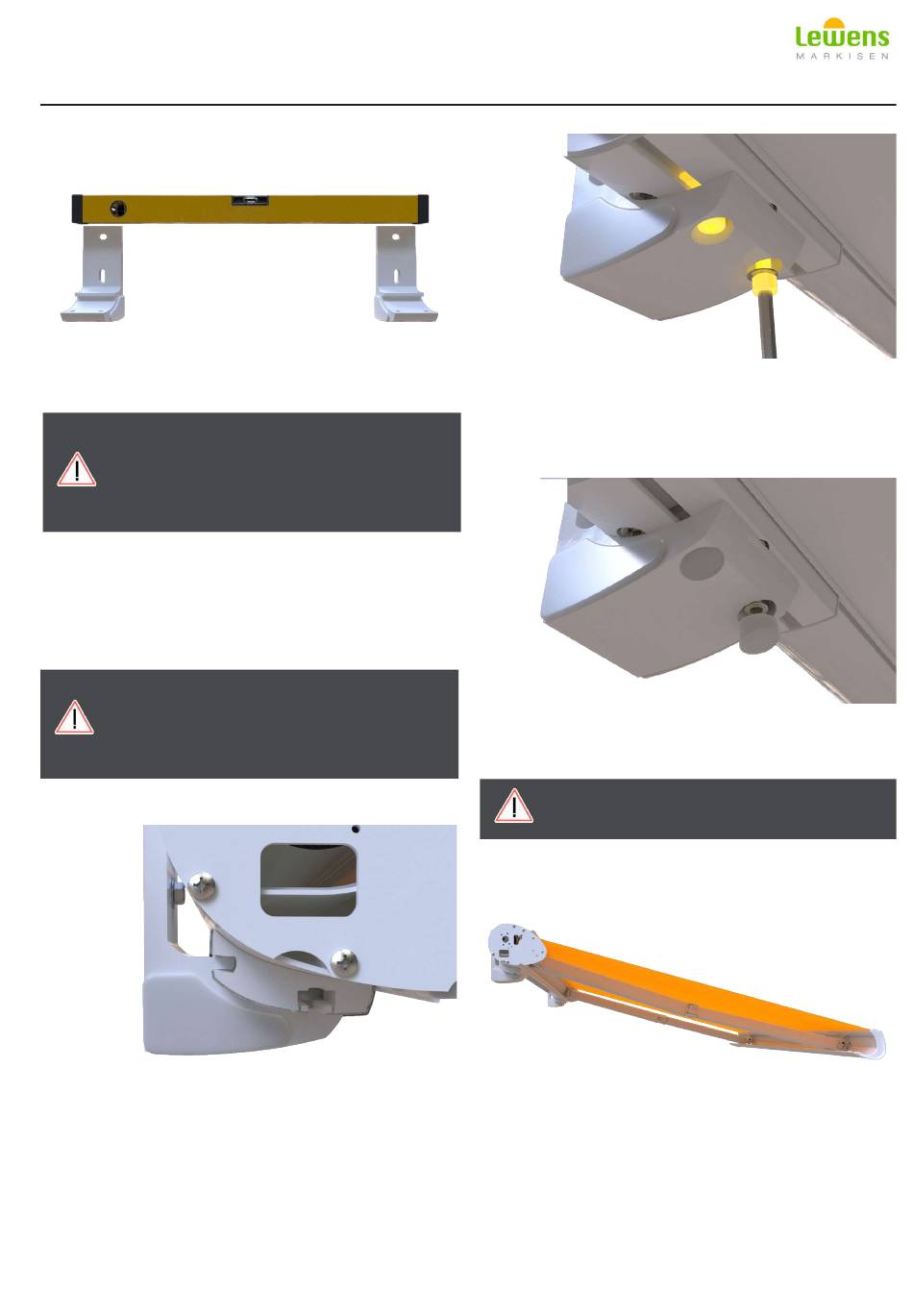 Lewens
MARKISEN