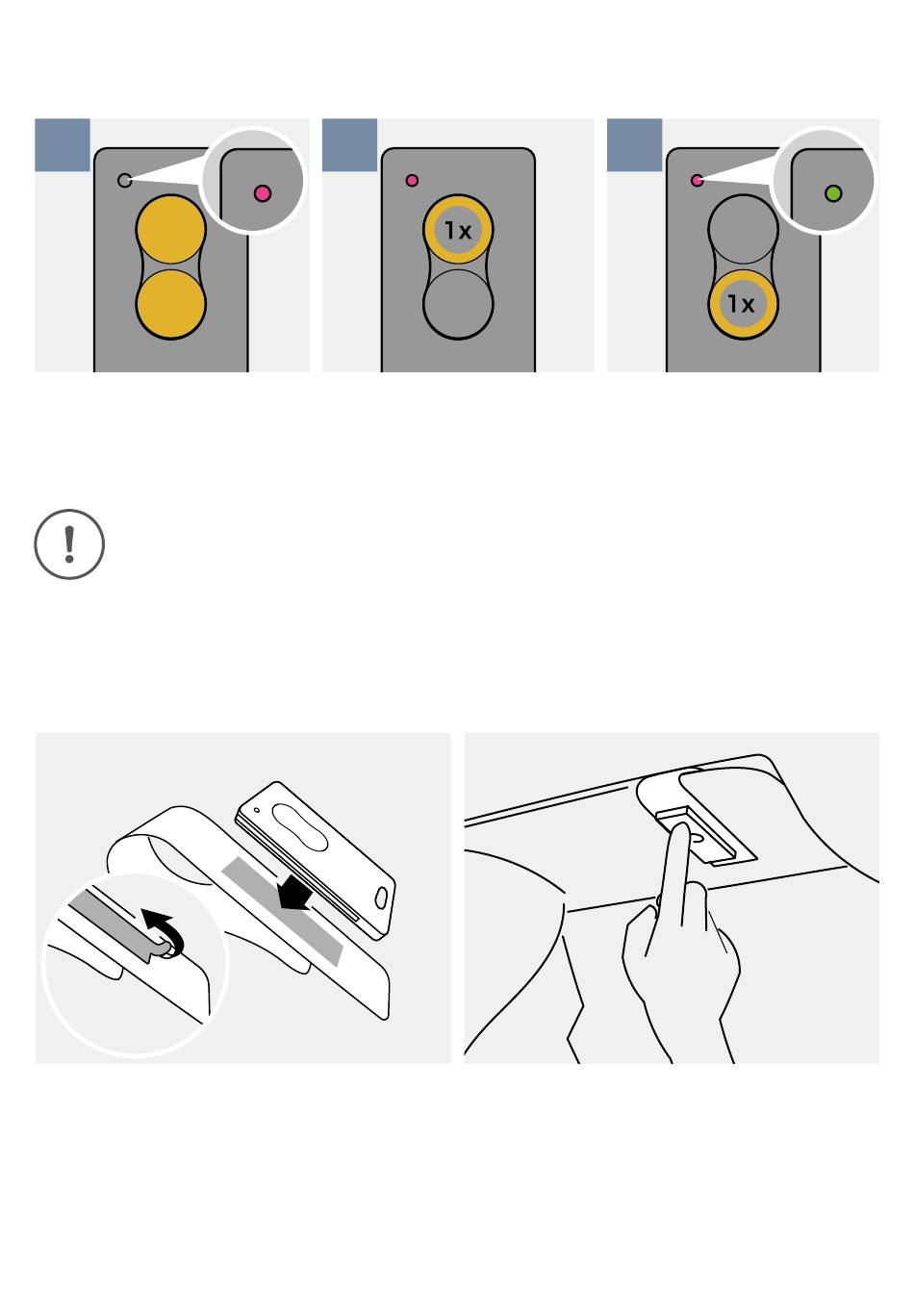 1x

1x