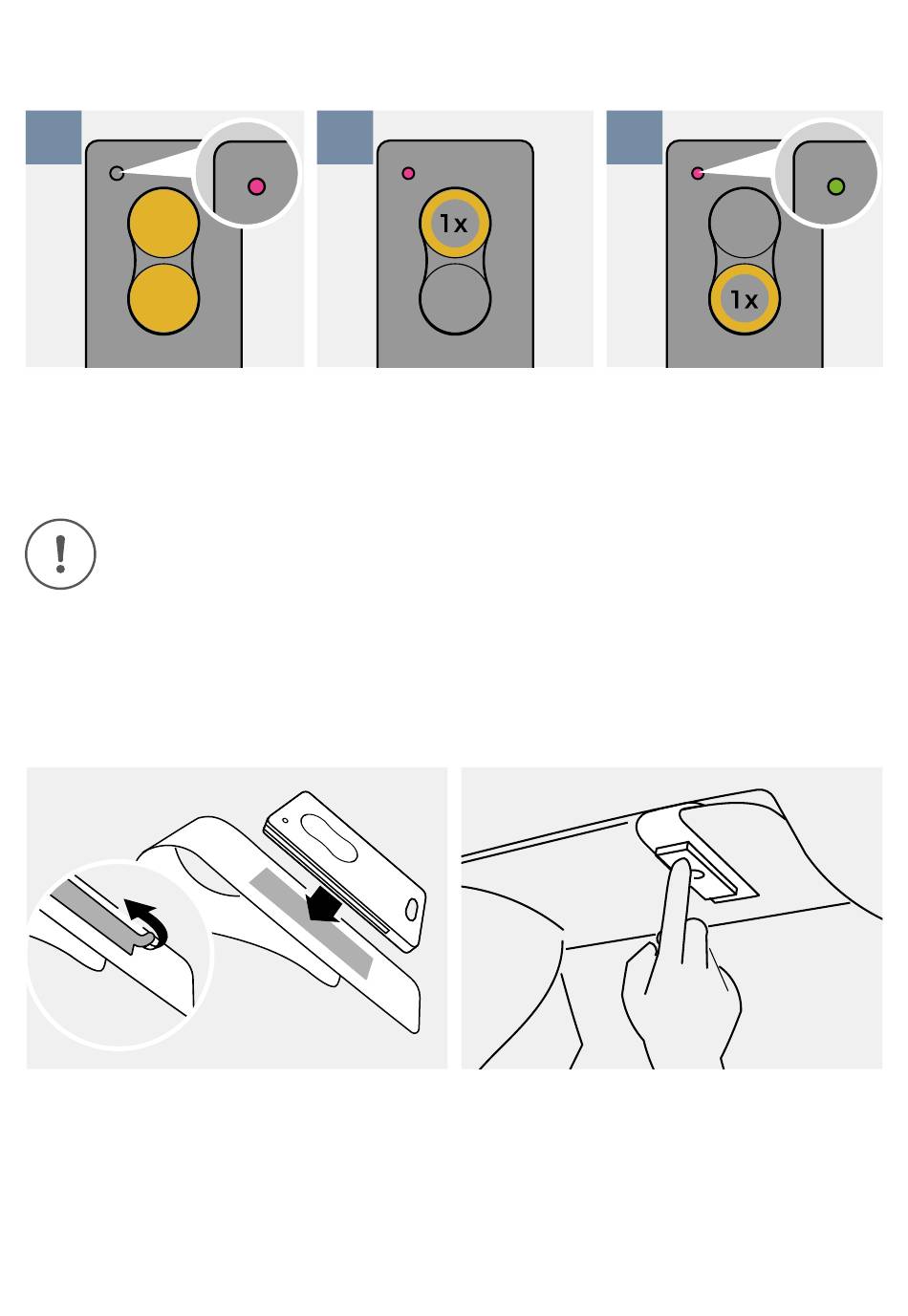 1x

1x