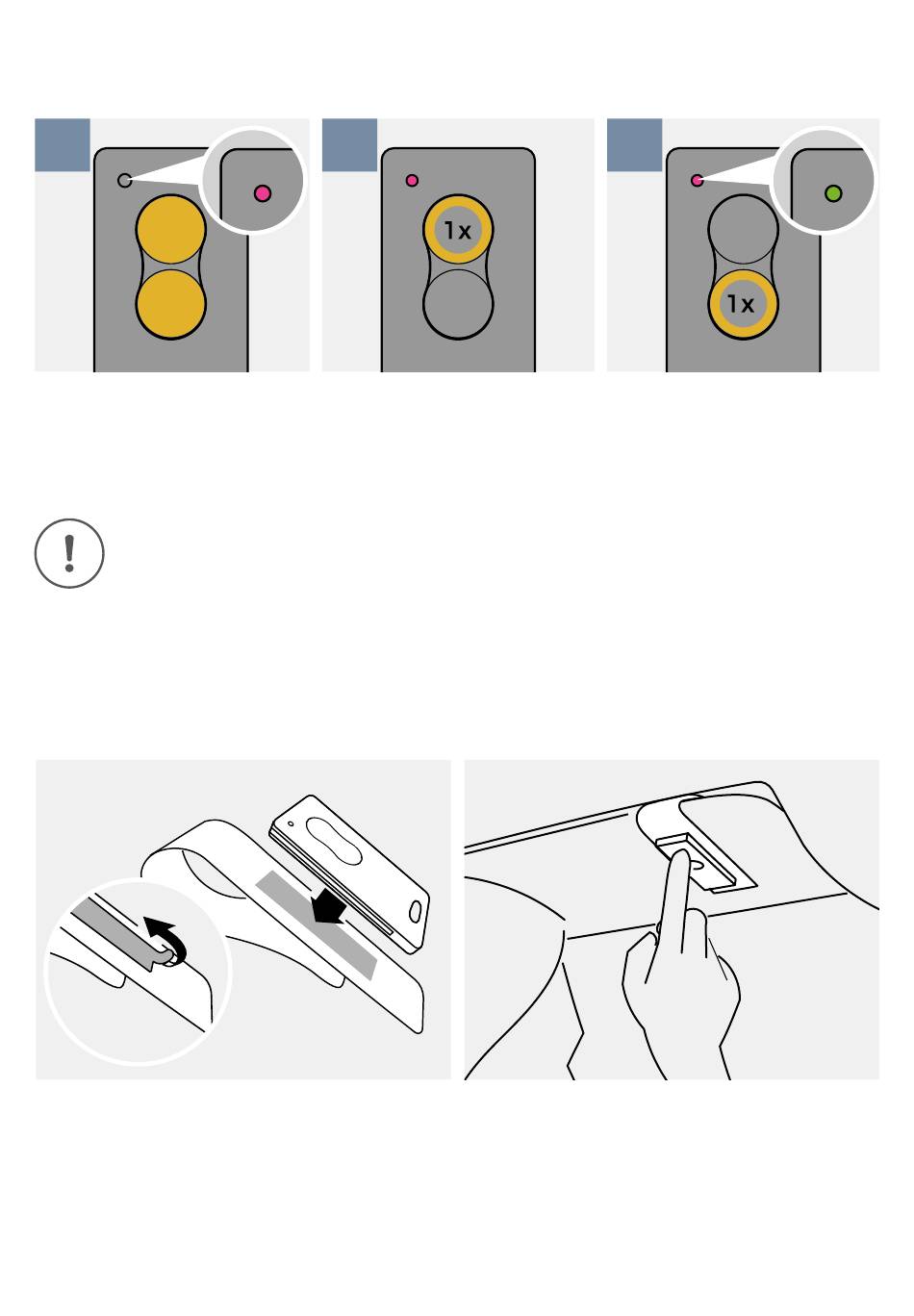 1x

1x