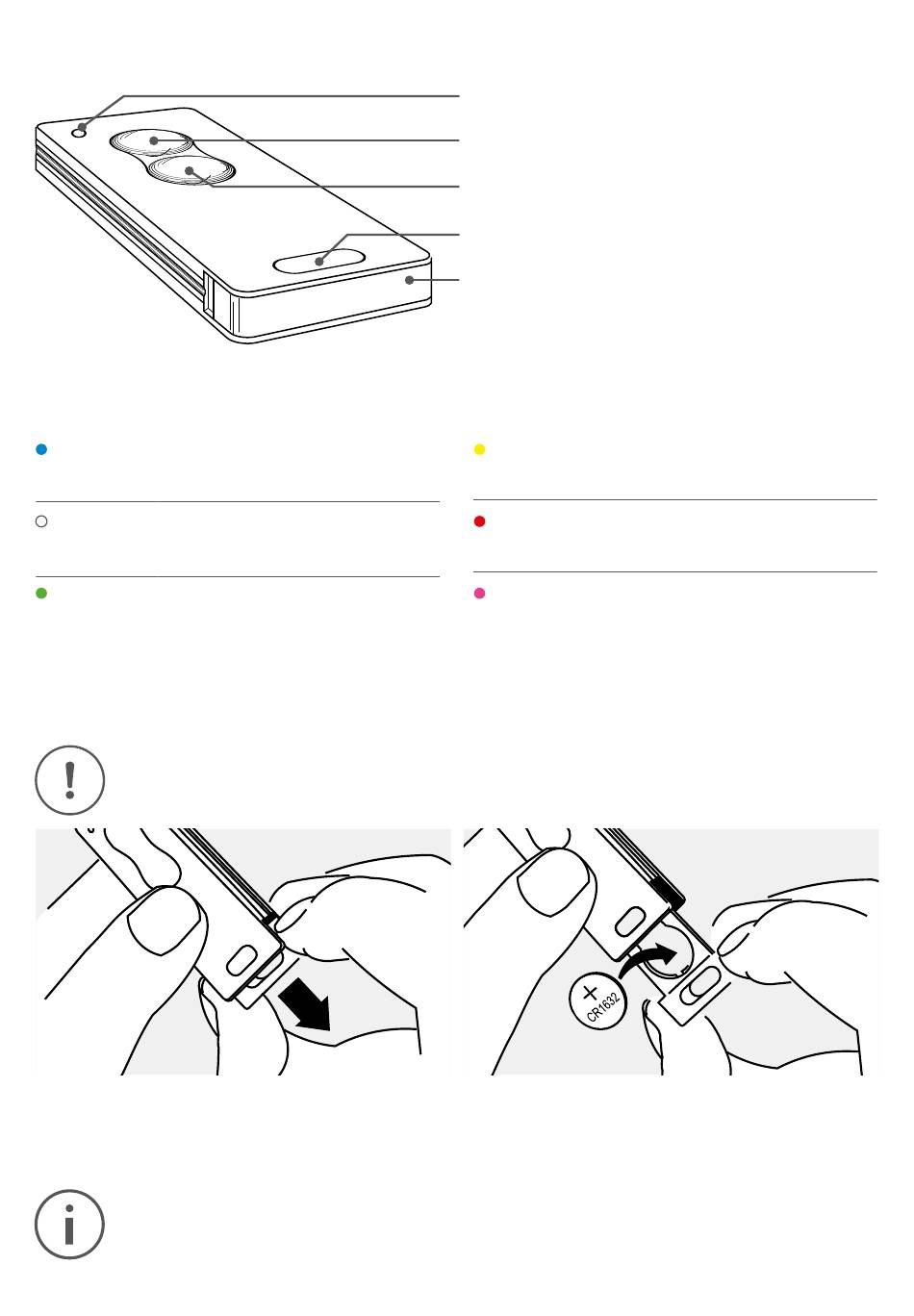 +
CR1632