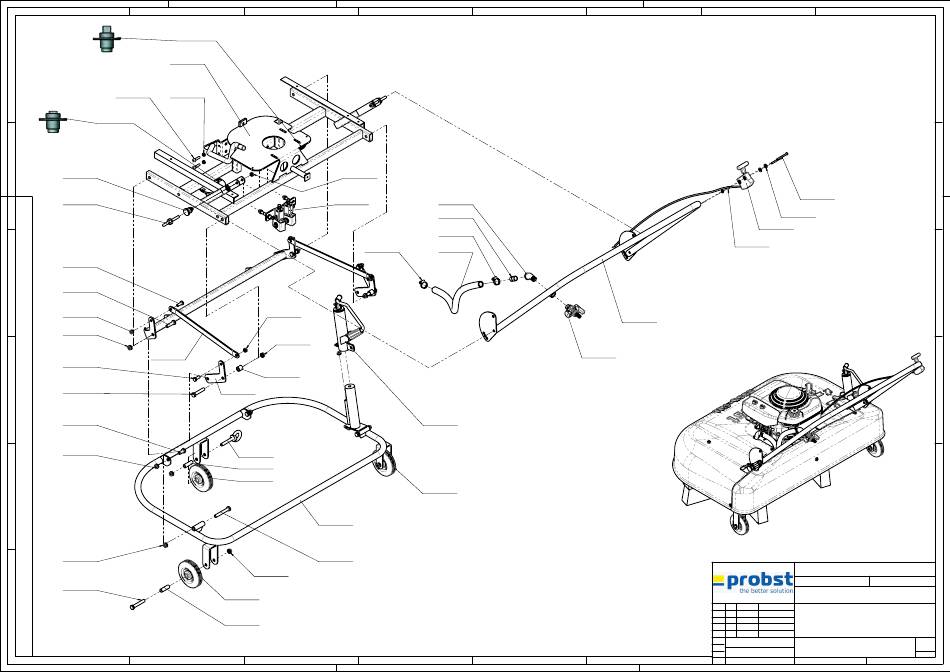 probst
the better solution