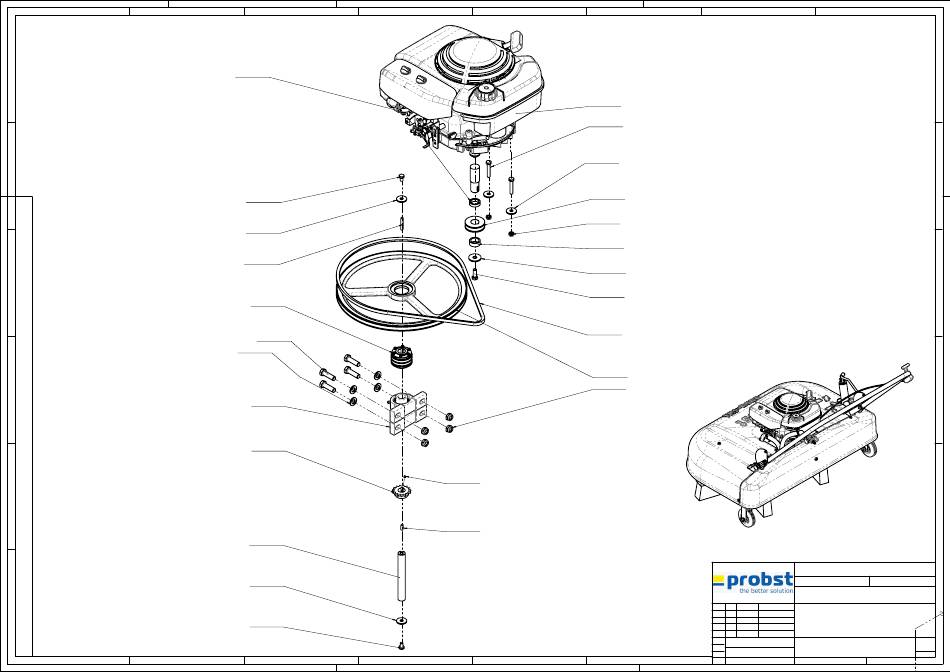 probst
the better solution