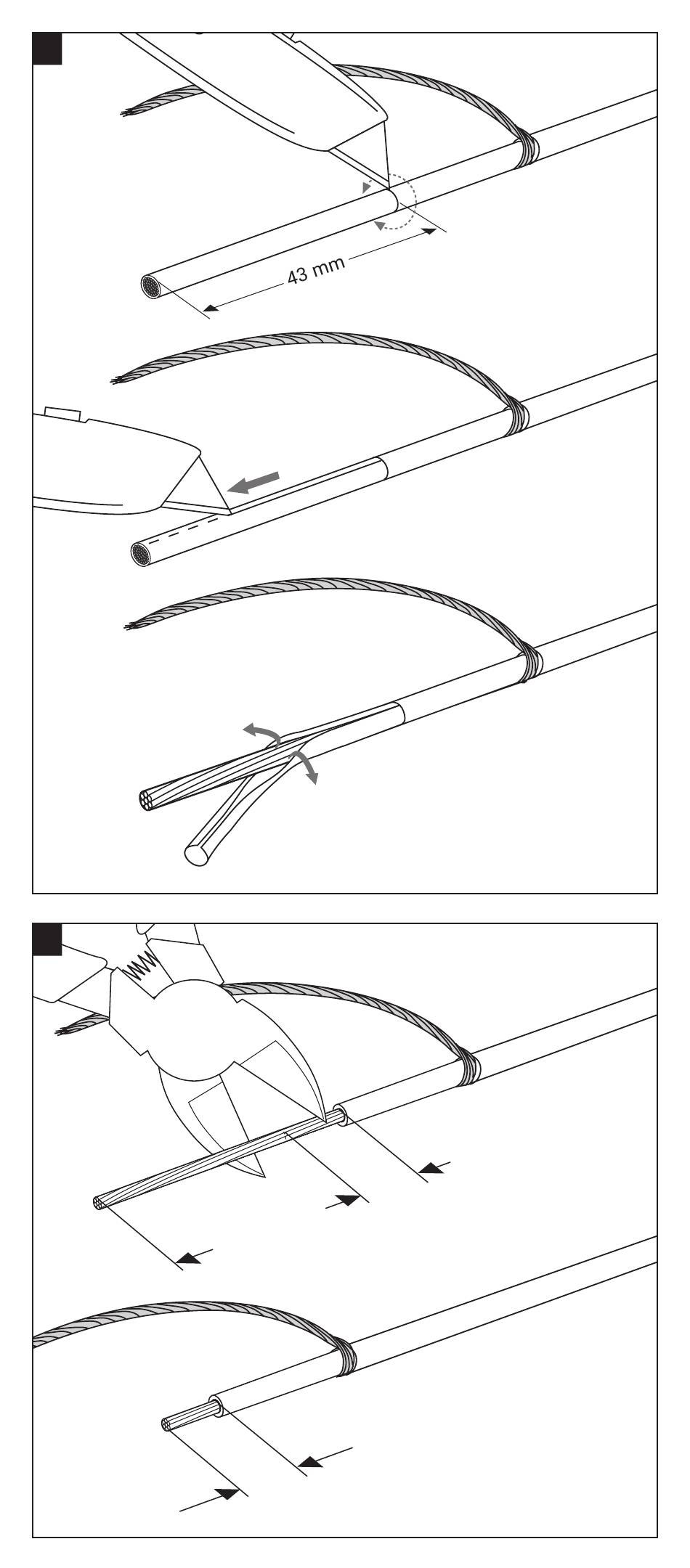 43 mm