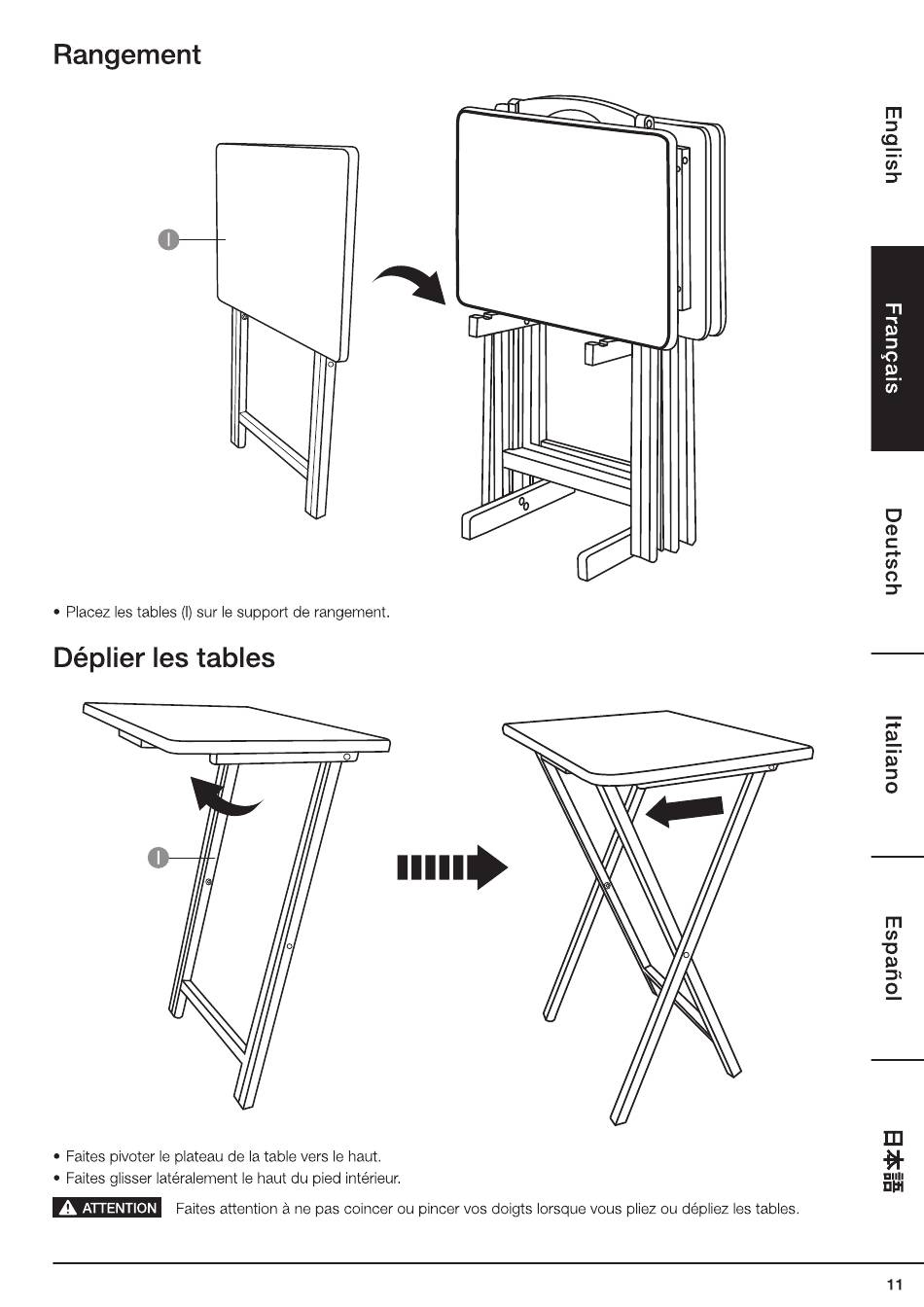 Rangement

I

• Placez les tables (I) sur le support de rangement.

Déplier les tables

I

• Faites pivoter le plateau de la table vers le haut.
• Faites glisser latéralement le haut du pied intérieur.

ATTENTION Faites attention à ne pas coincer ou pincer vos doigts lorsque vous pliez ou dépliez les tables.

English
Français
Deutsch
Italiano
Español
日本語

11