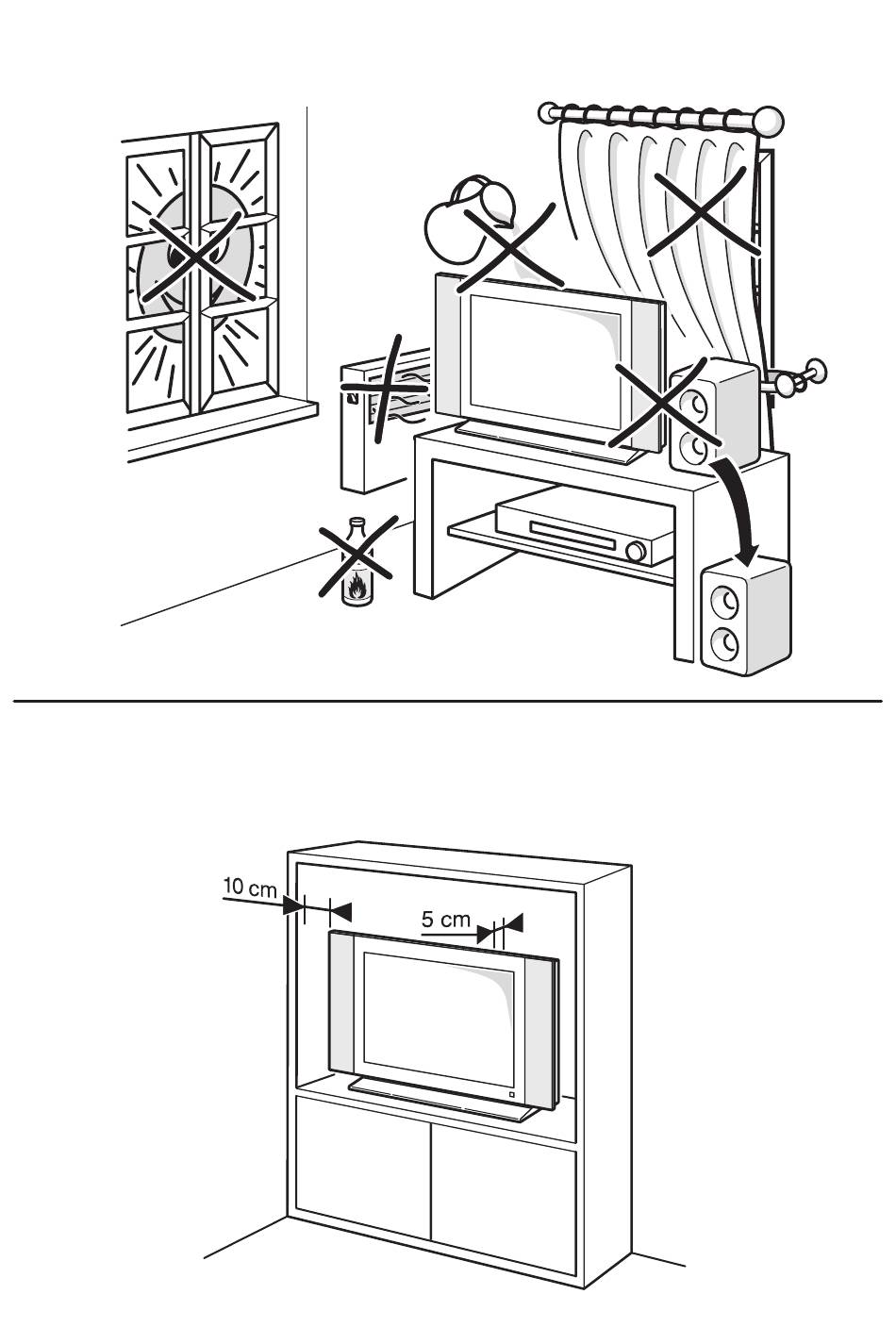 10 cm

5 cm