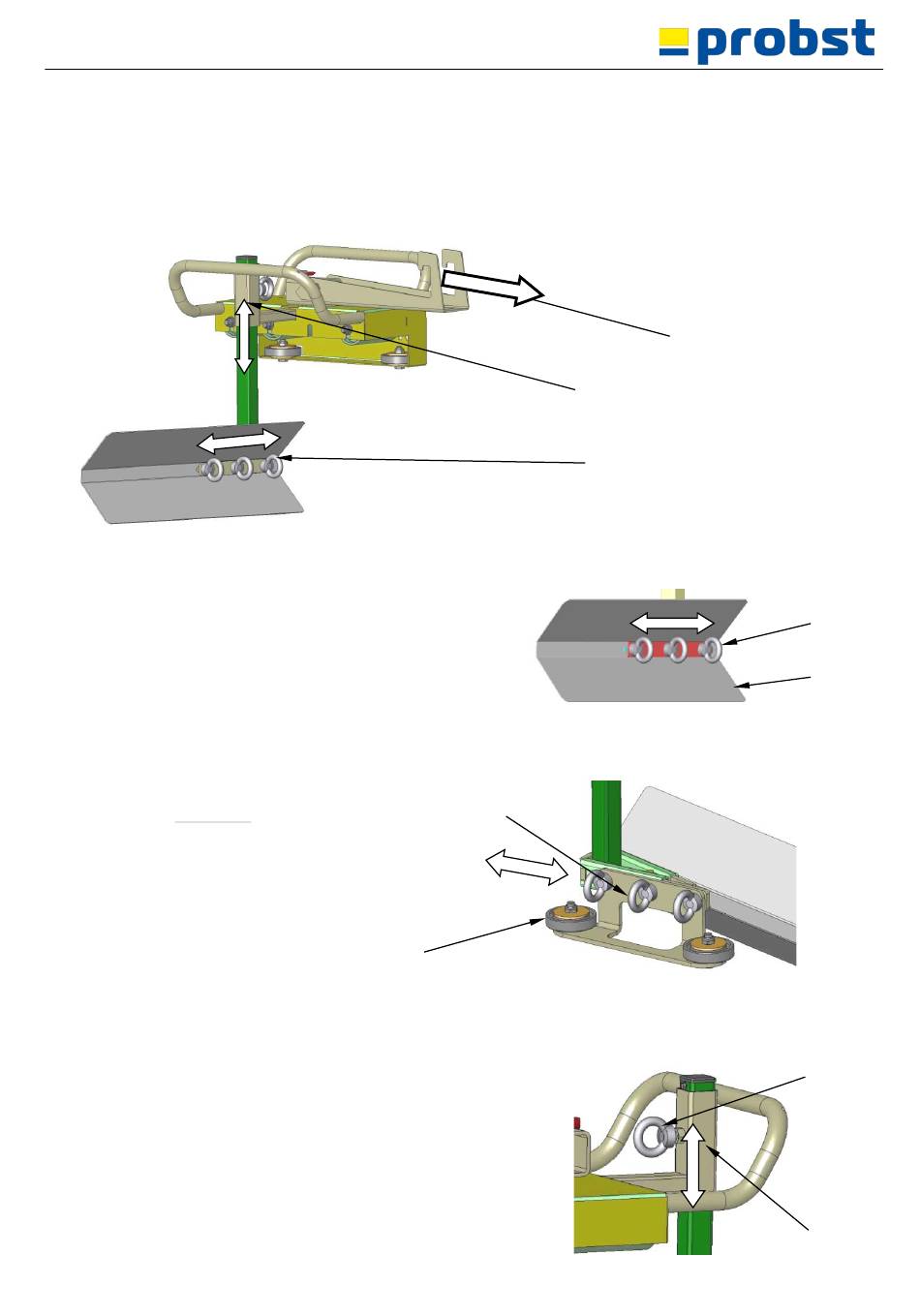 probst