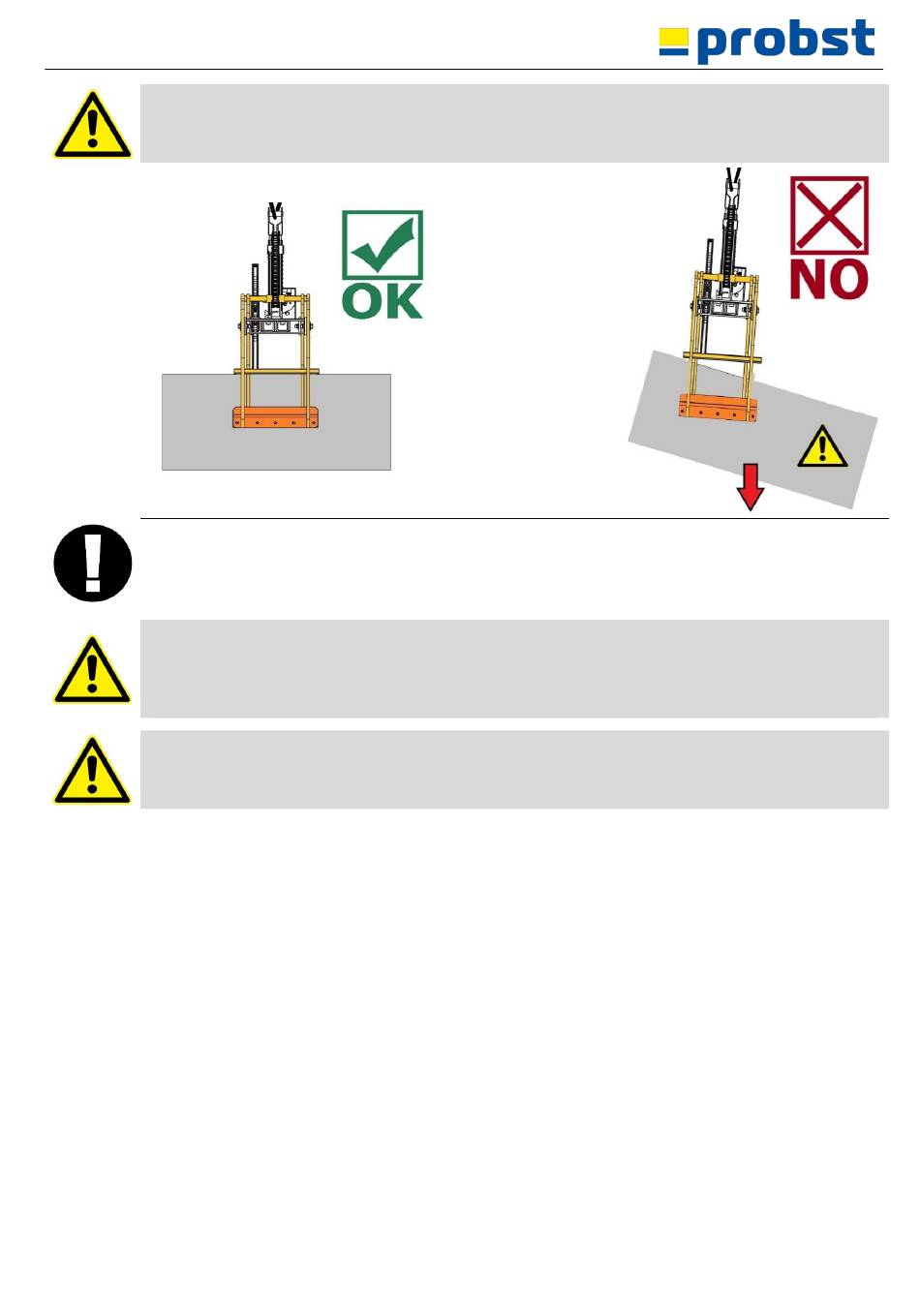 probst

OK

NO