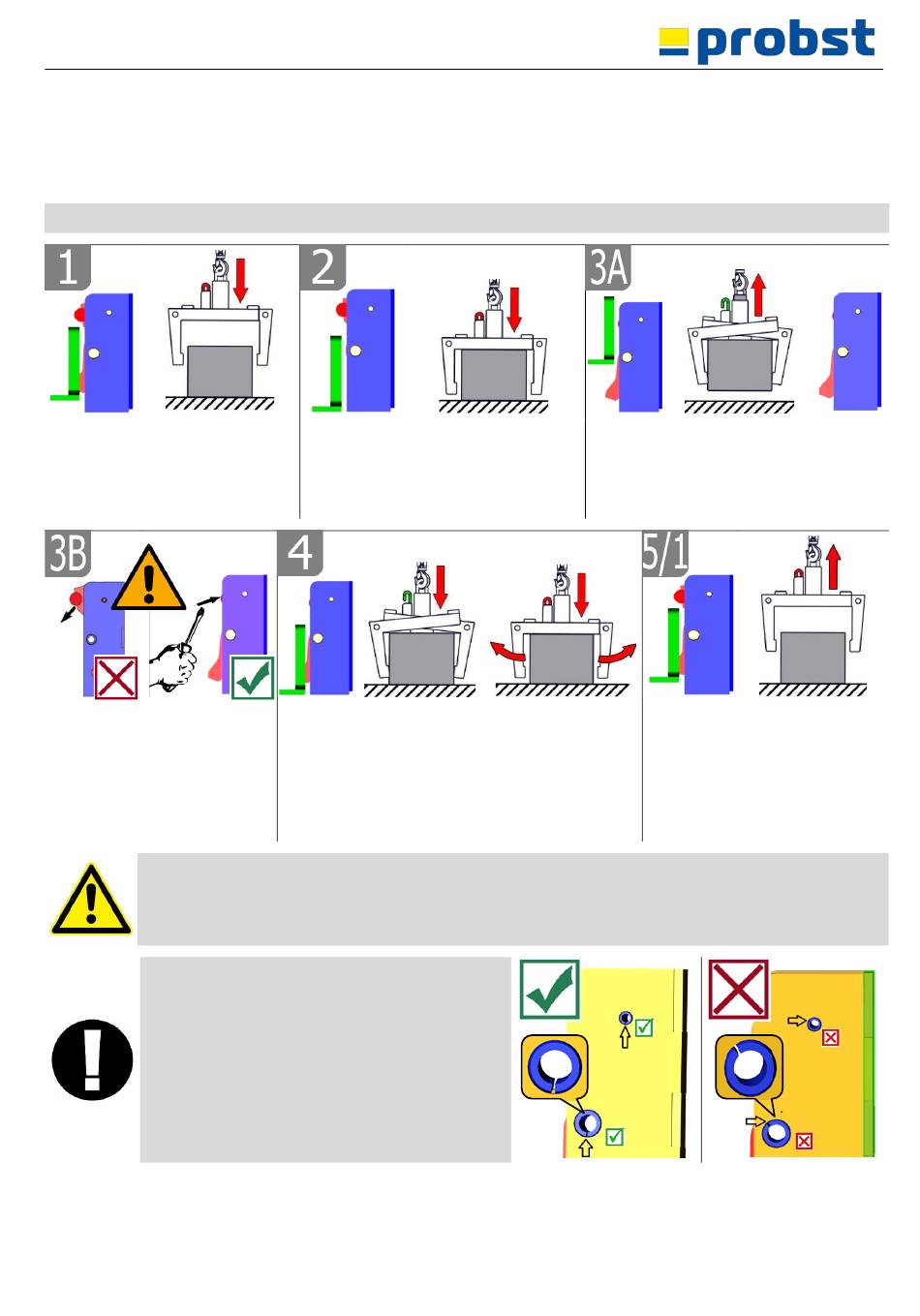 probst

1

2

3A

3B

4

5/1