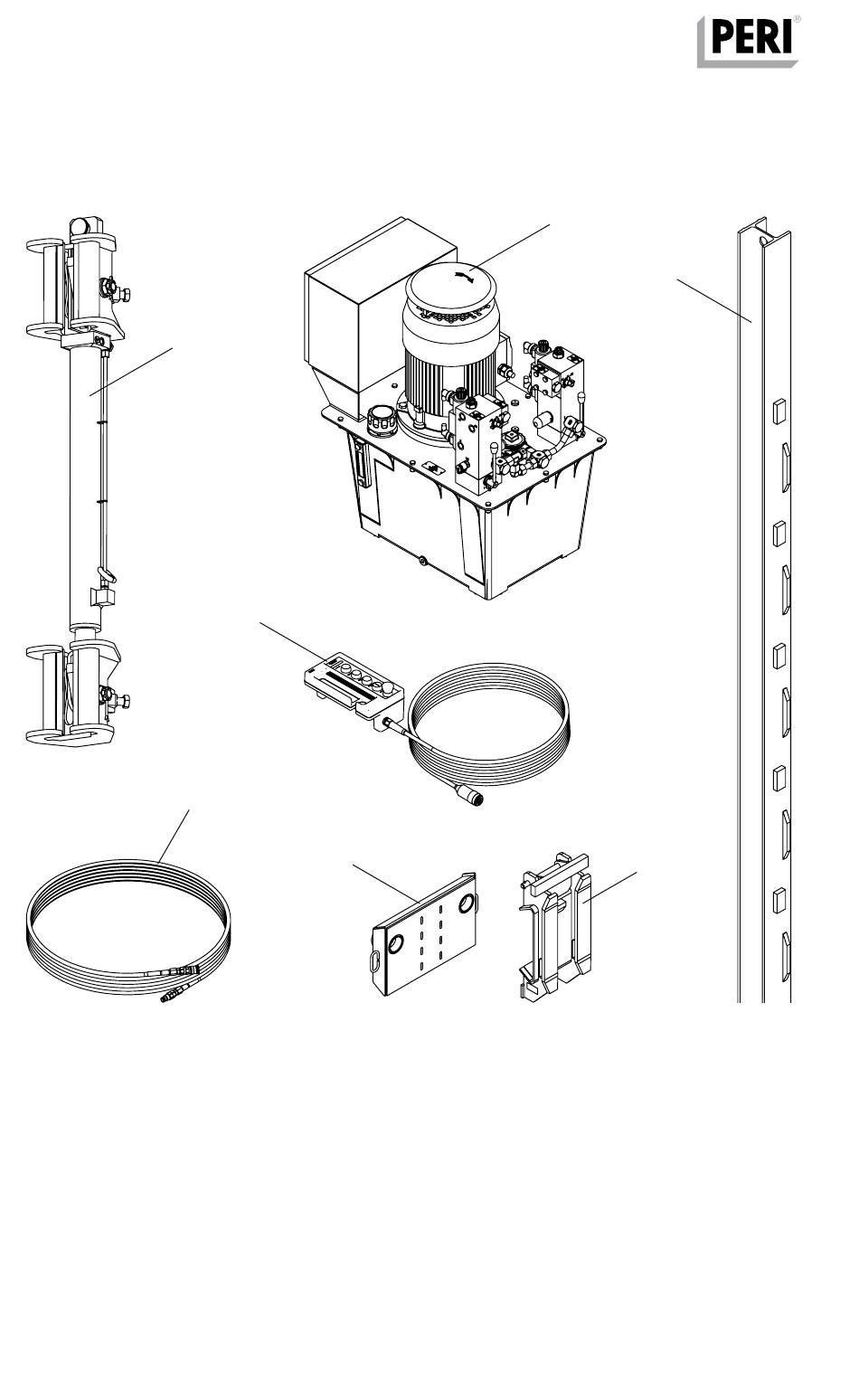 PERI®