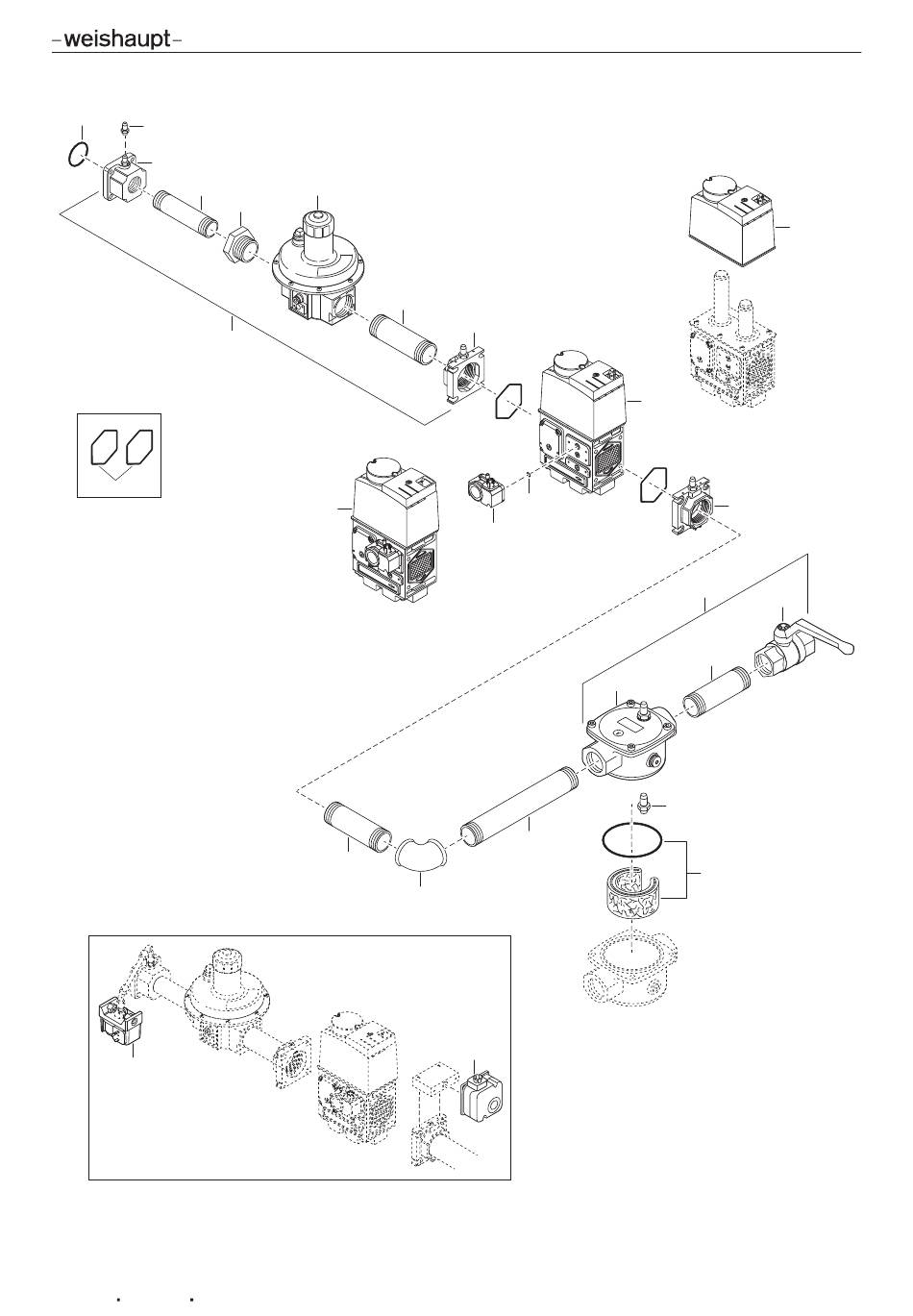 -weishaupt-