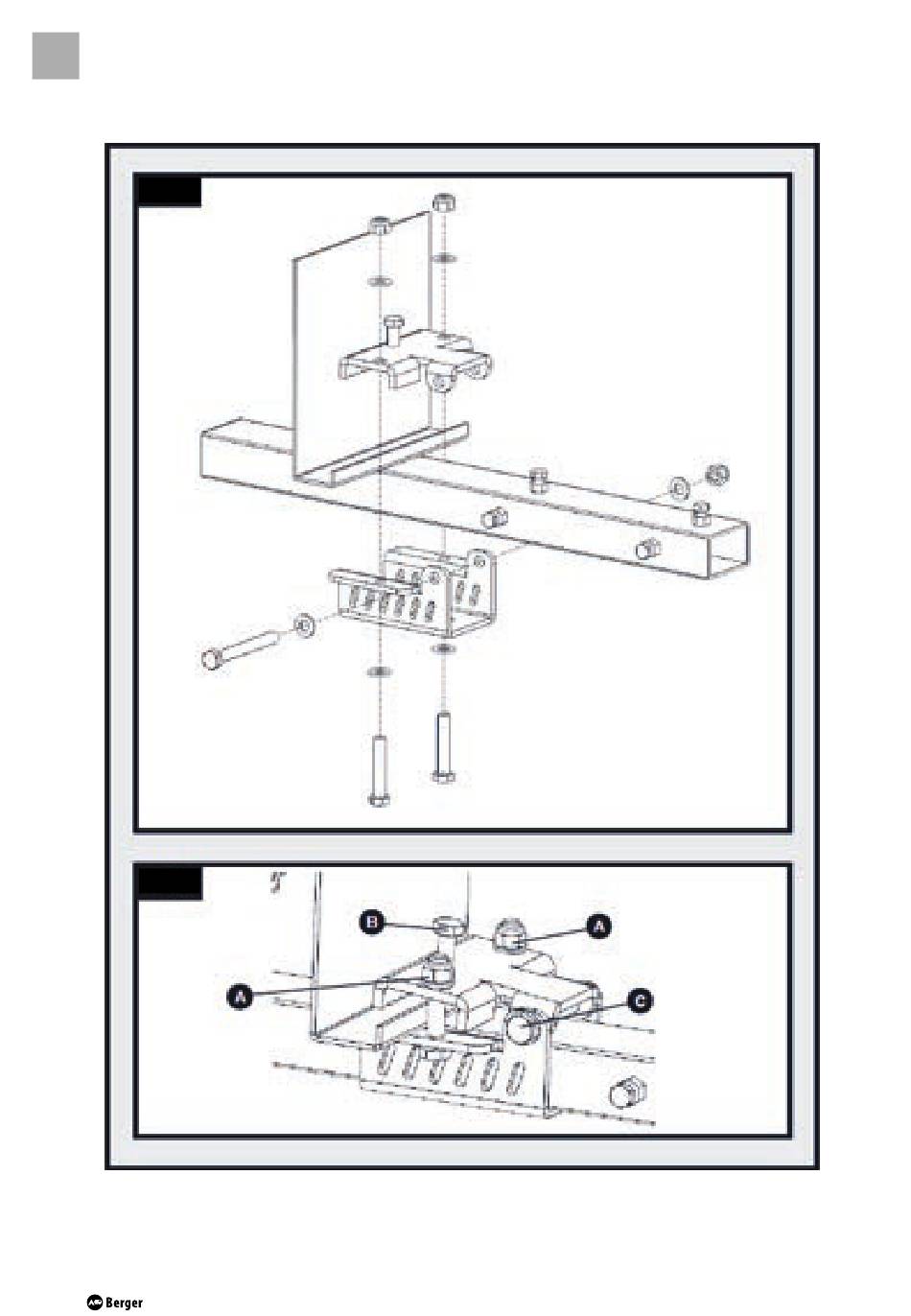 B
A
A
C

Berger