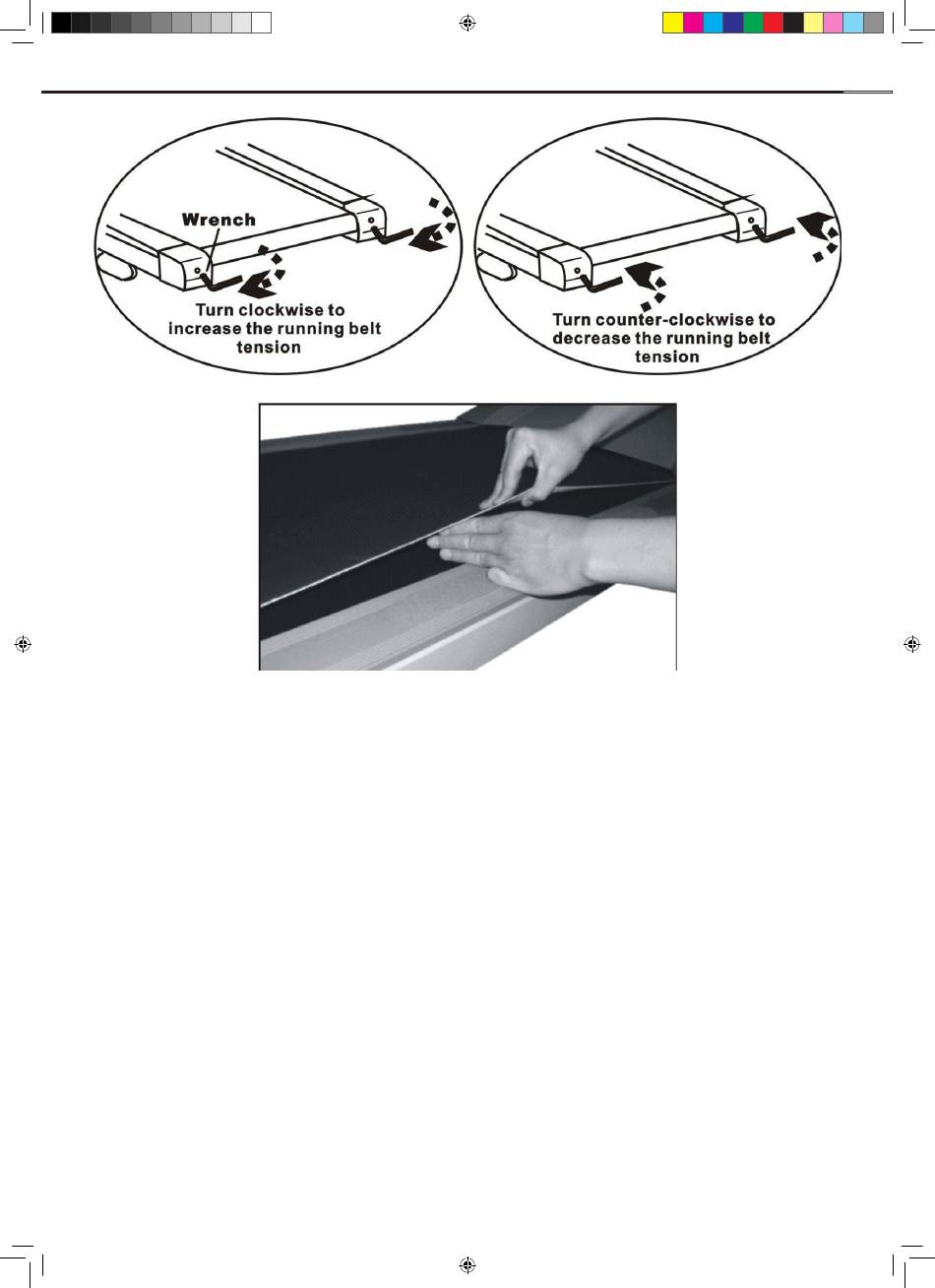 Wrench

Turn clockwise to increase the running belt tension

Turn counter-clockwise to decrease the running belt tension