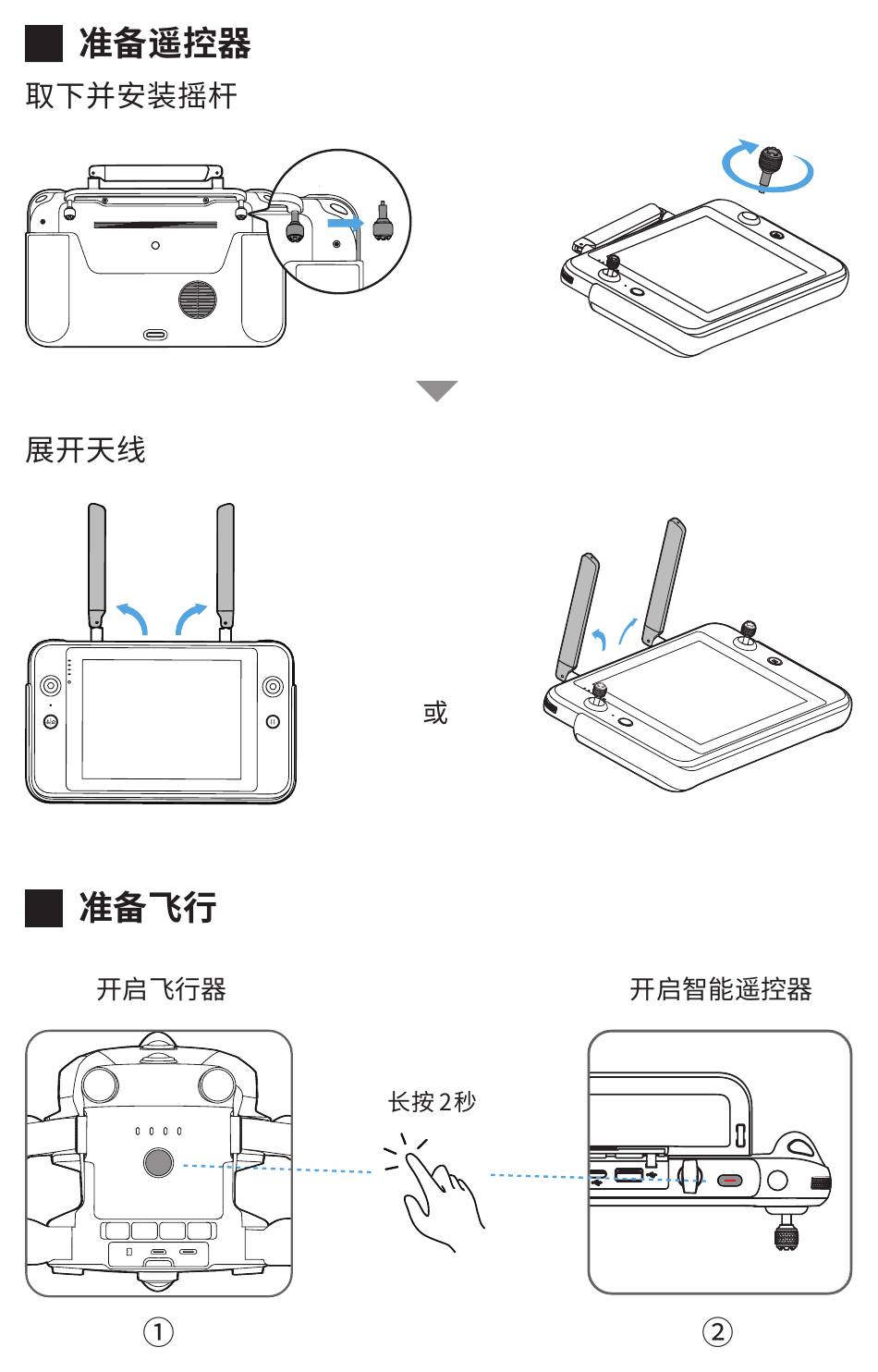 准备遥控器

取下并安装摇杆

展开天线

或

准备飞行

开启飞行器

长按 2秒

开启智能遥控器

①

②