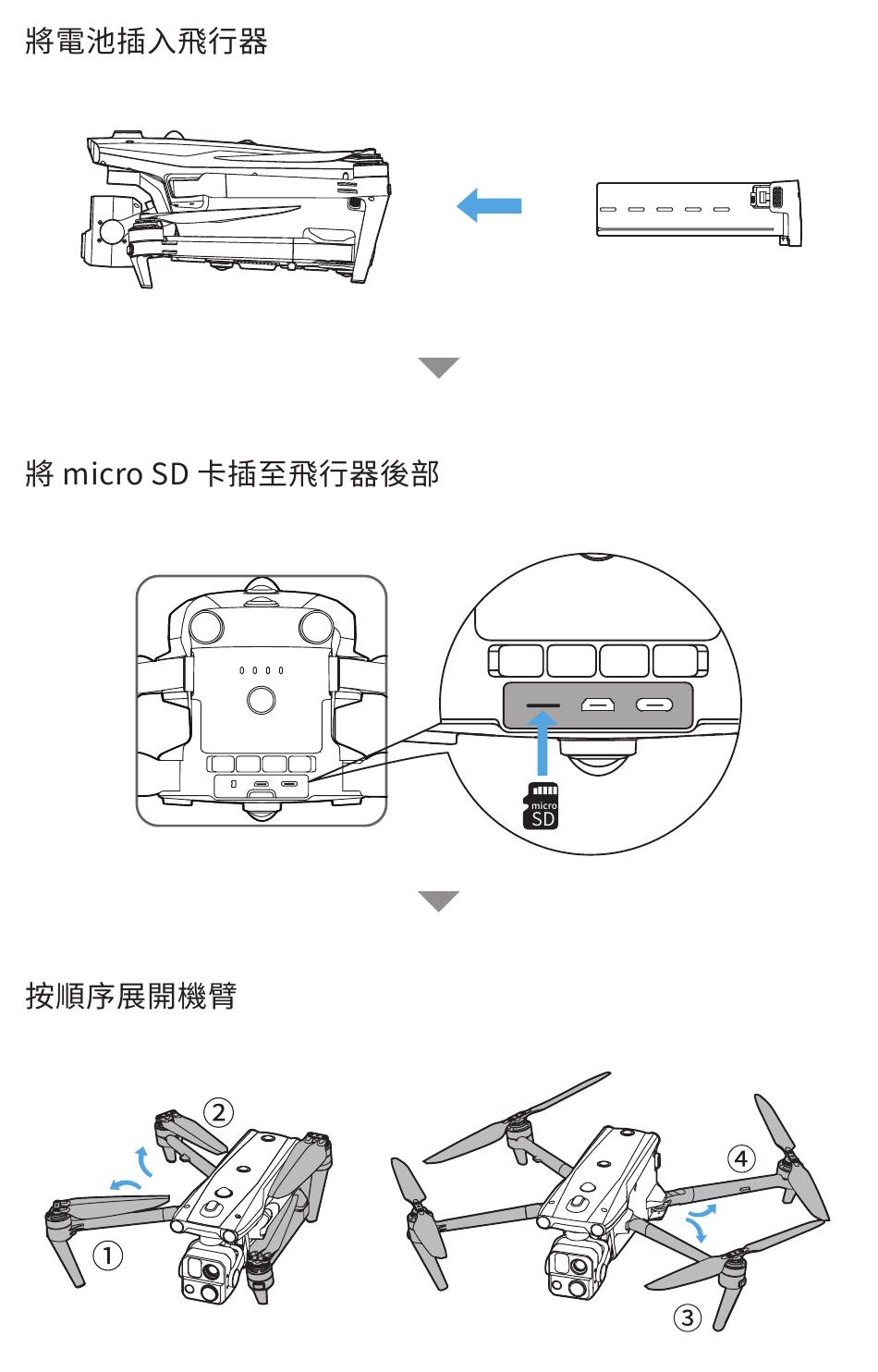 將電池插入飛行器

將 micro SD 卡插至飛行器後部

micro
SD

按順序展開機臂

②

①

④

③