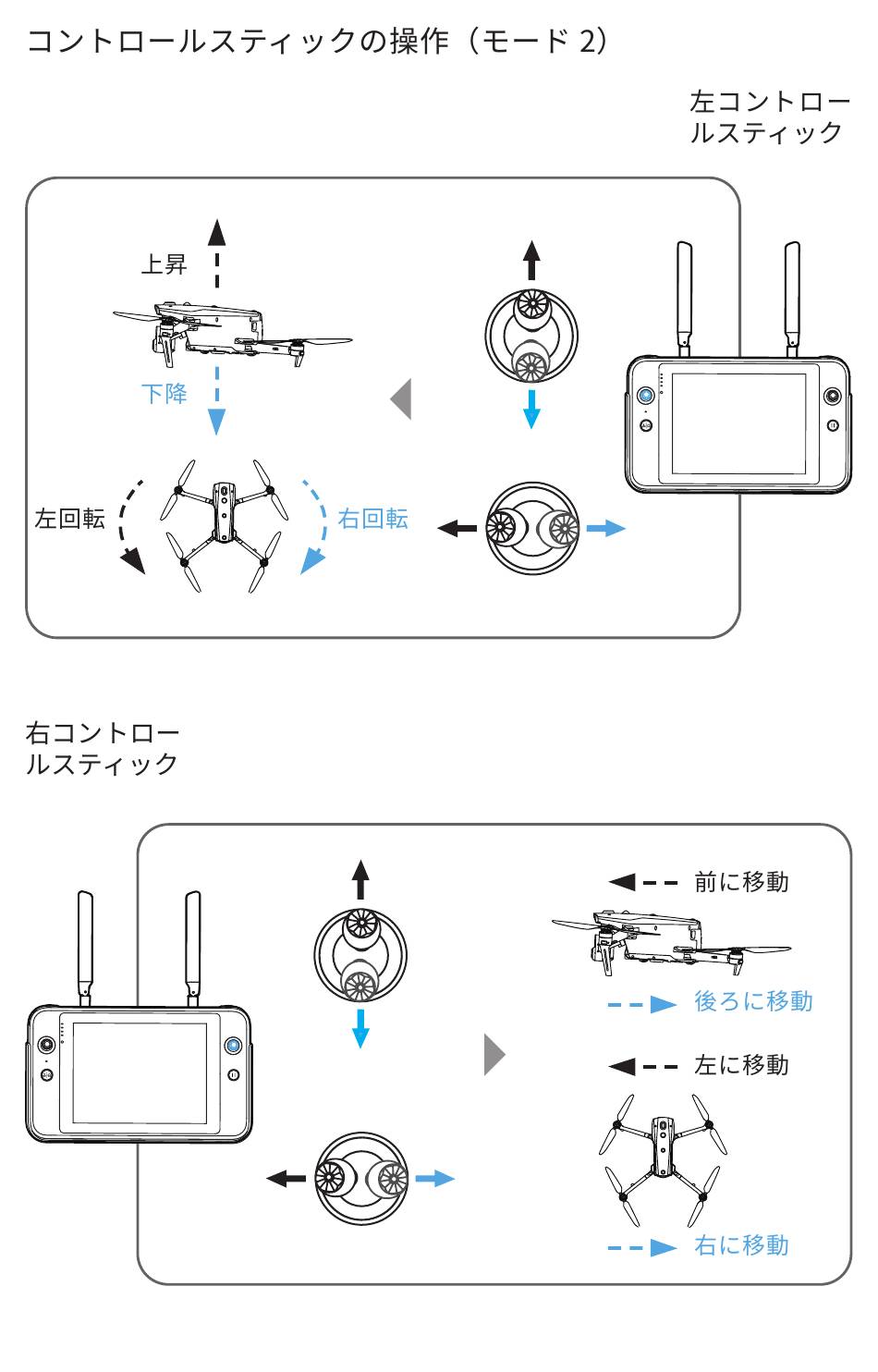 コントロールスティックの操作（モード 2）

左コントロールスティック

上昇

下降

左回転

右回転

右コントロールスティック

前に移動

後ろに移動

左に移動

右に移動