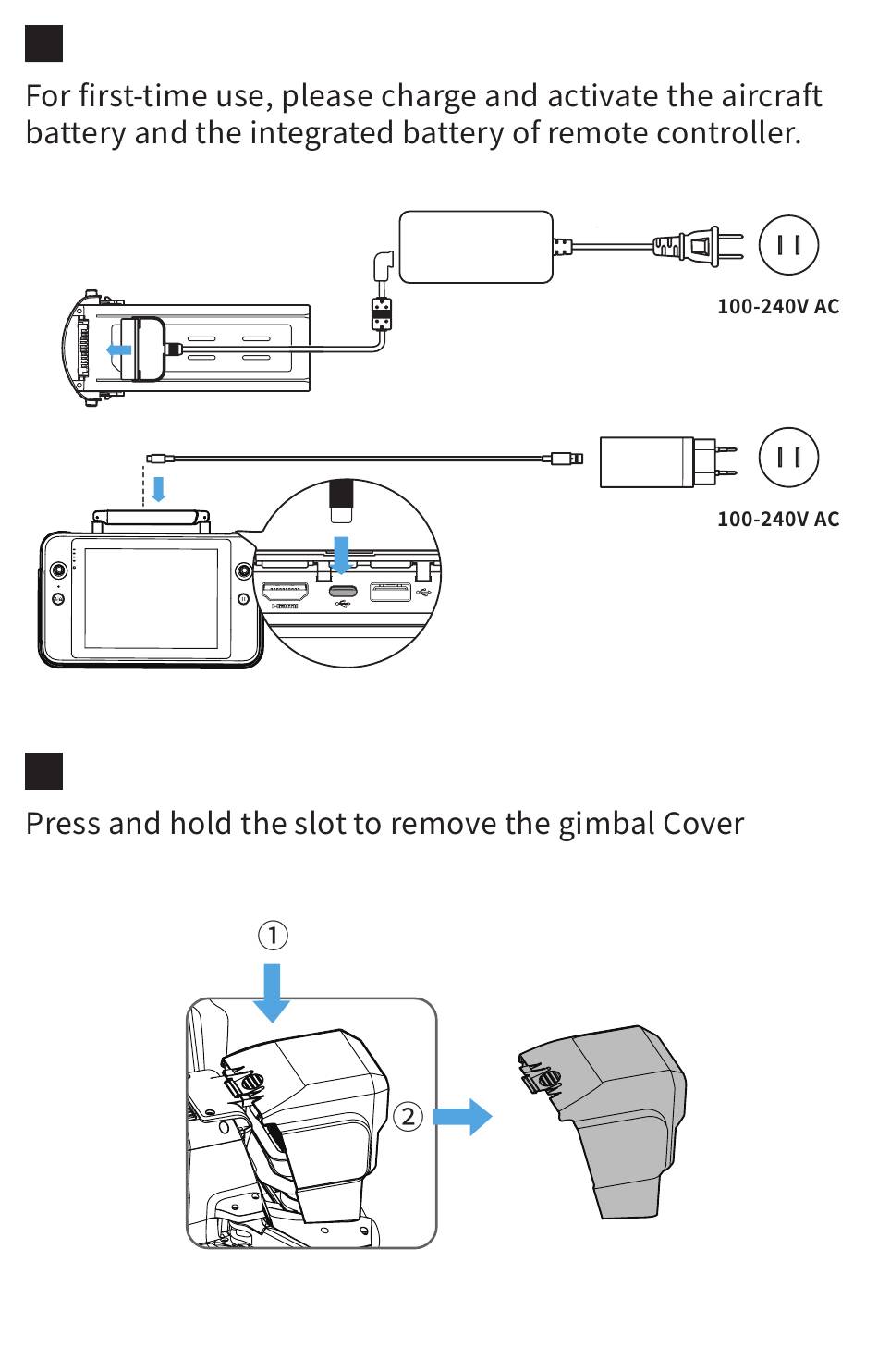 For first-time use, please charge and activate the aircraft battery and the integrated battery of remote controller.

100-240V AC

100-240V AC

HDMI

Press and hold the slot to remove the gimbal Cover

①

②