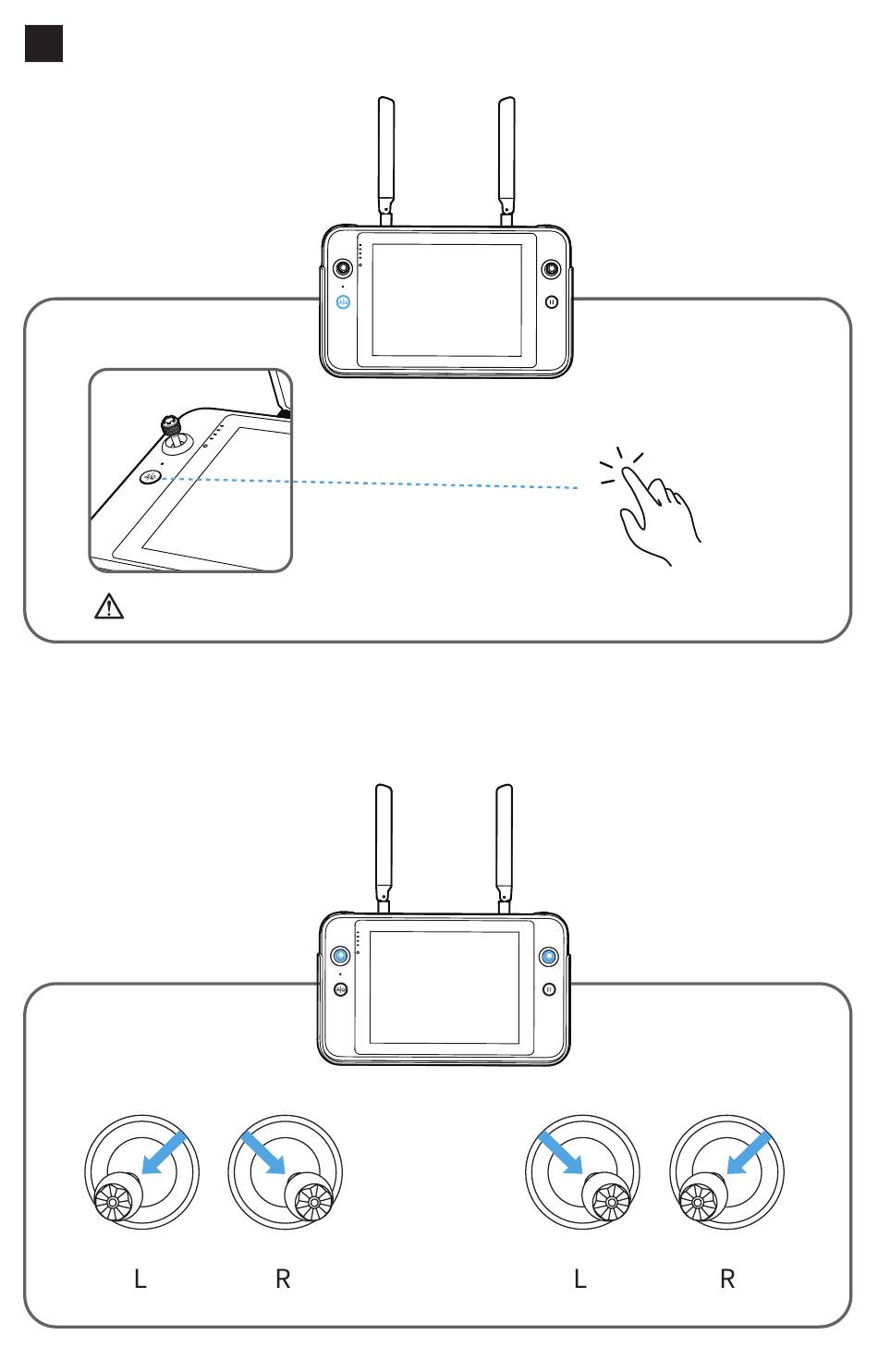 L R L R