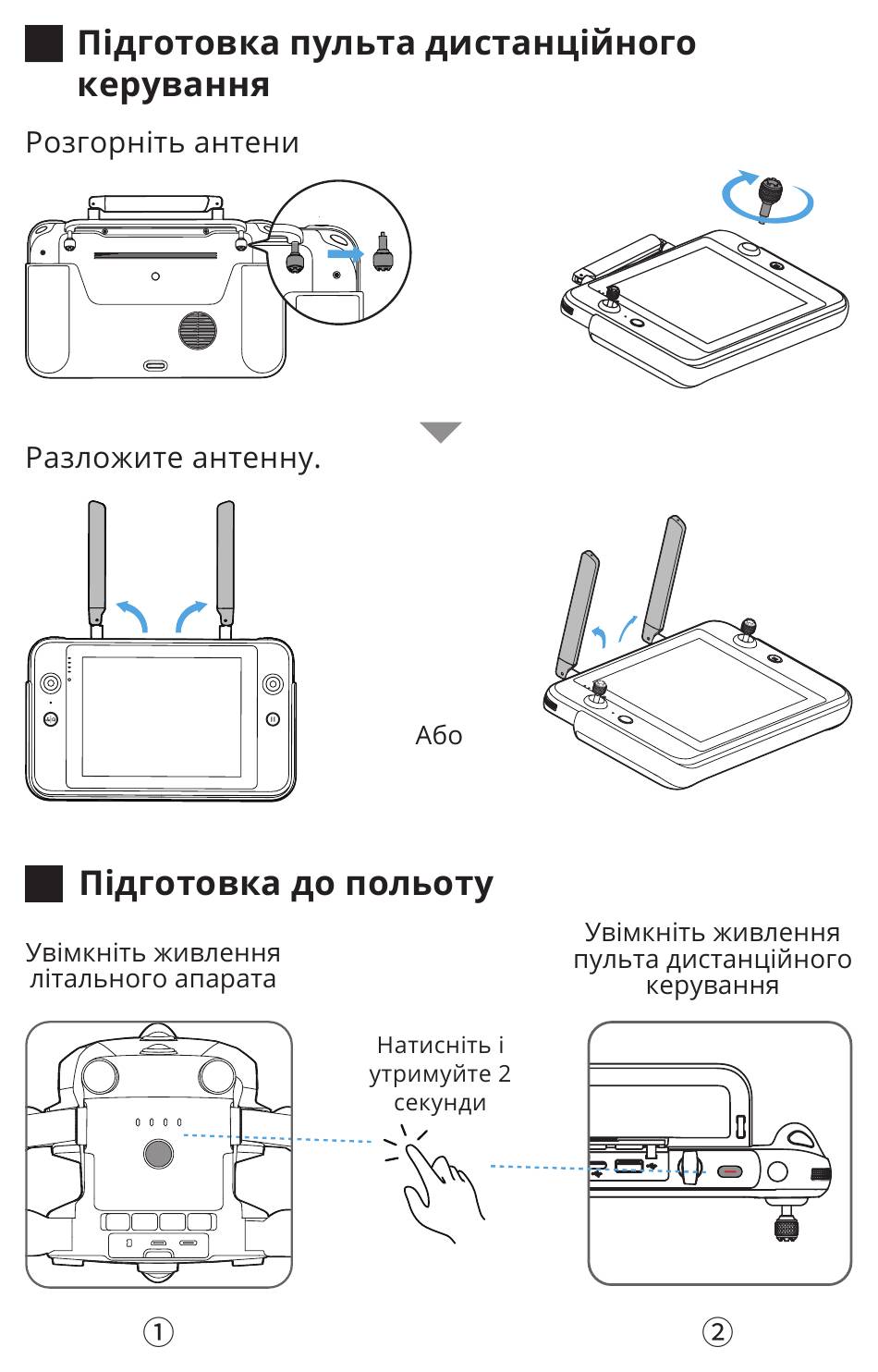 Підготовка пульта дистанційного керування

Розгорніть антени

Разложите антенну.

Або

Підготовка до польоту

Увімкніть живлення літального апарата

Натисніть і утримуйте 2 секунди

Увімкніть живлення пульта дистанційного керування

①

②