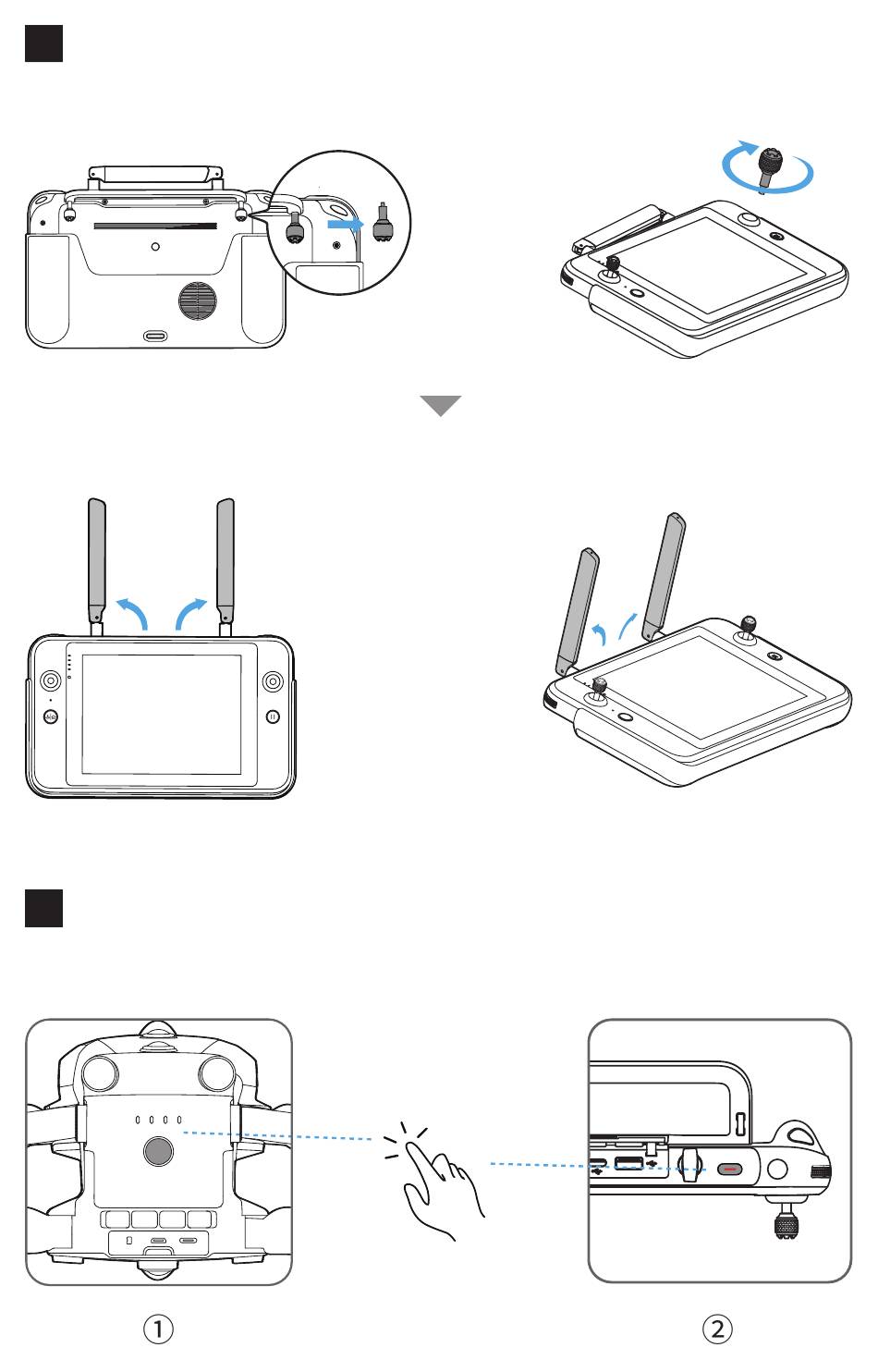 ①

②