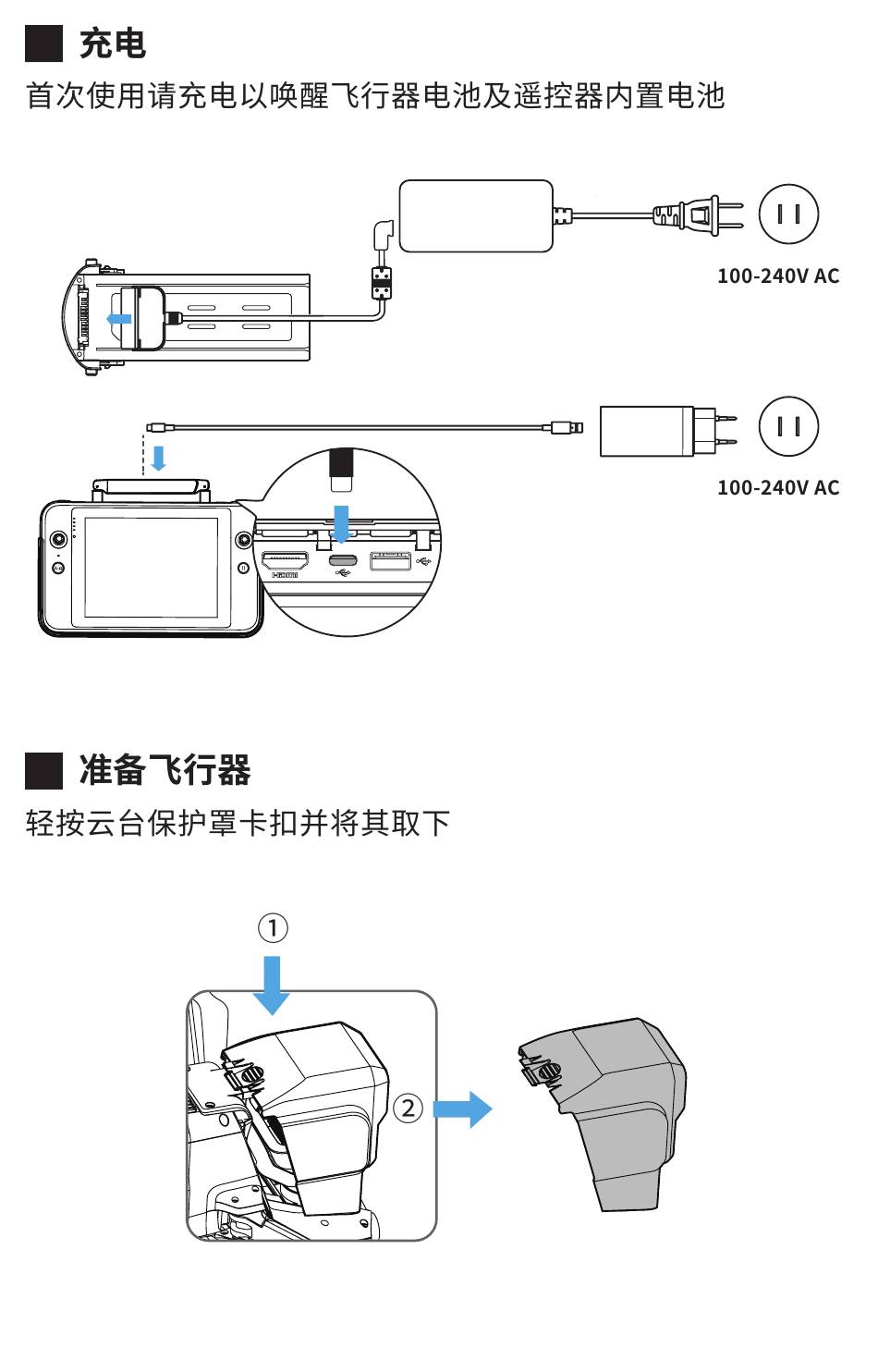 充电

首次使用请充电以唤醒飞行器电池及遥控器内置电池

100-240V AC

100-240V AC

HDMI

准备飞行器

轻按云台保护罩卡扣并将其取下

①

②