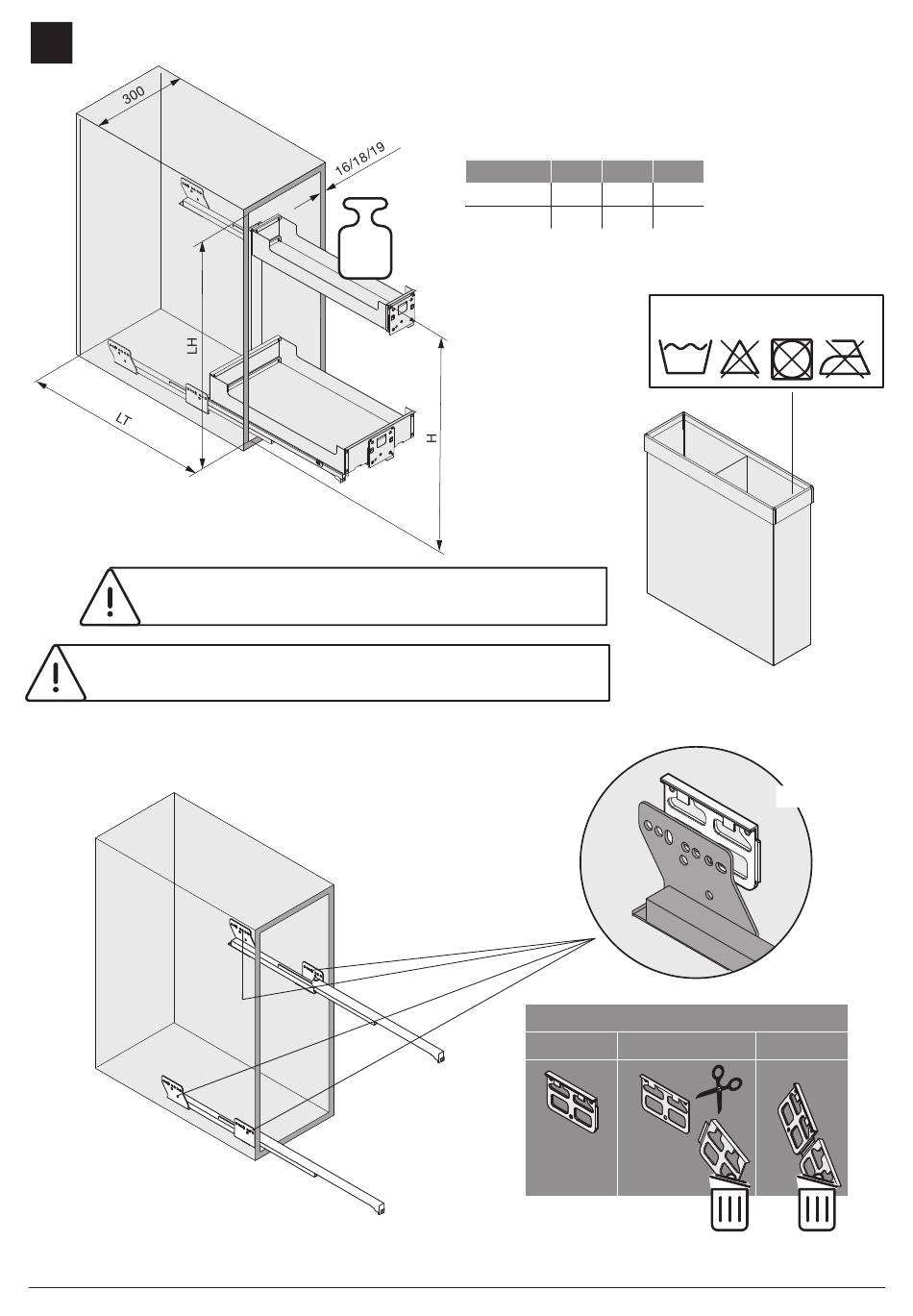 300

16/18/19

LH

LT

H