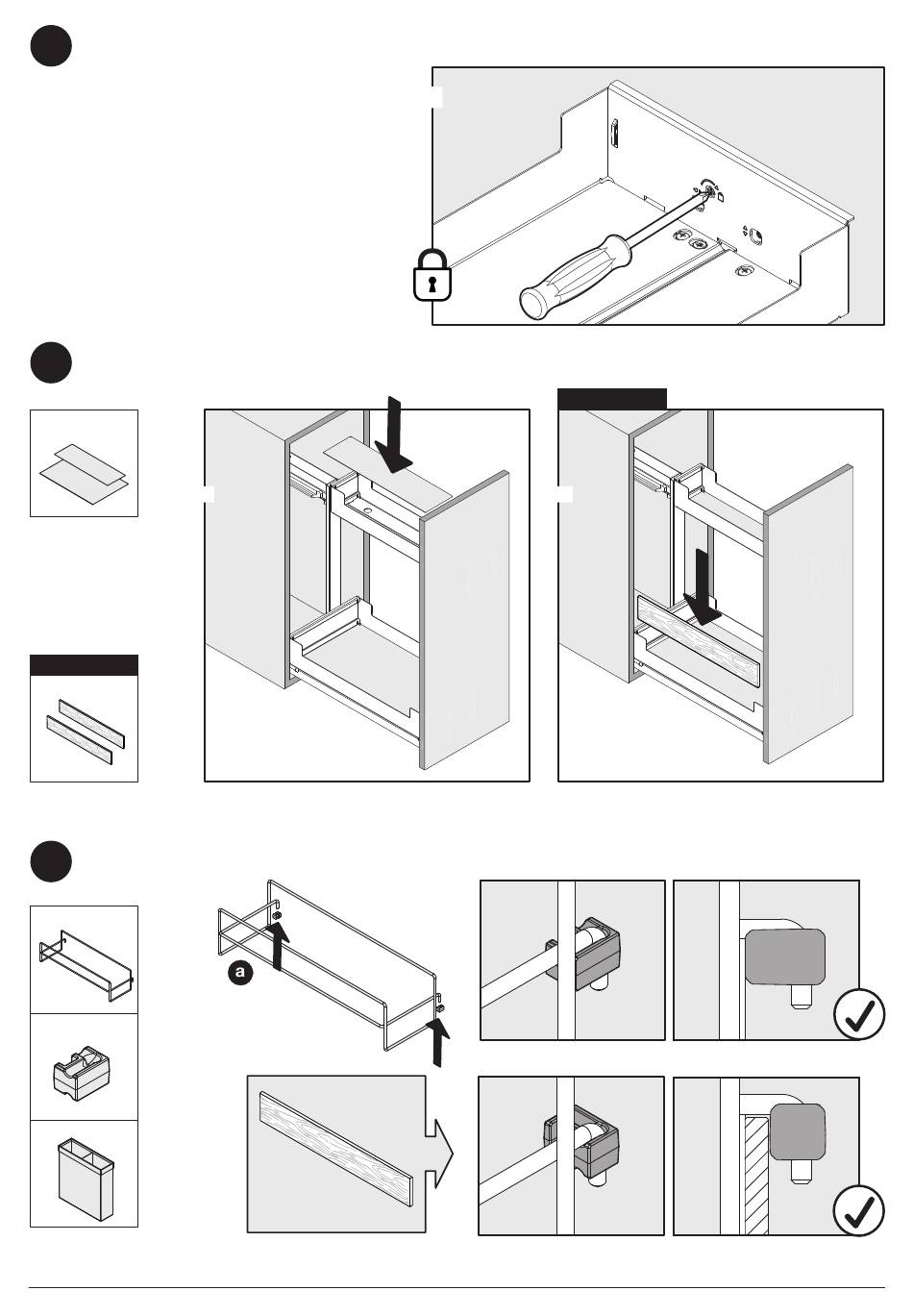 a