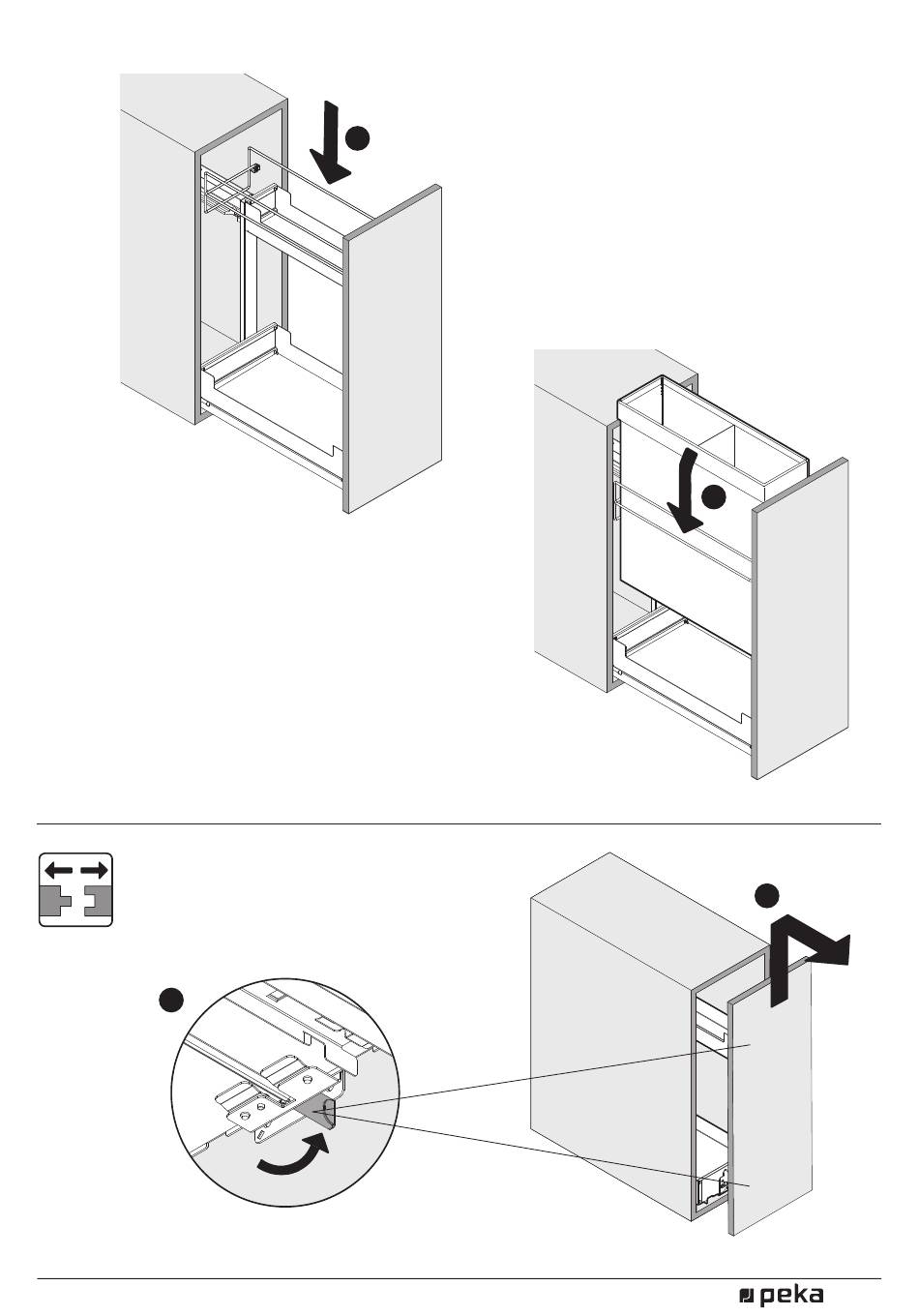 peka