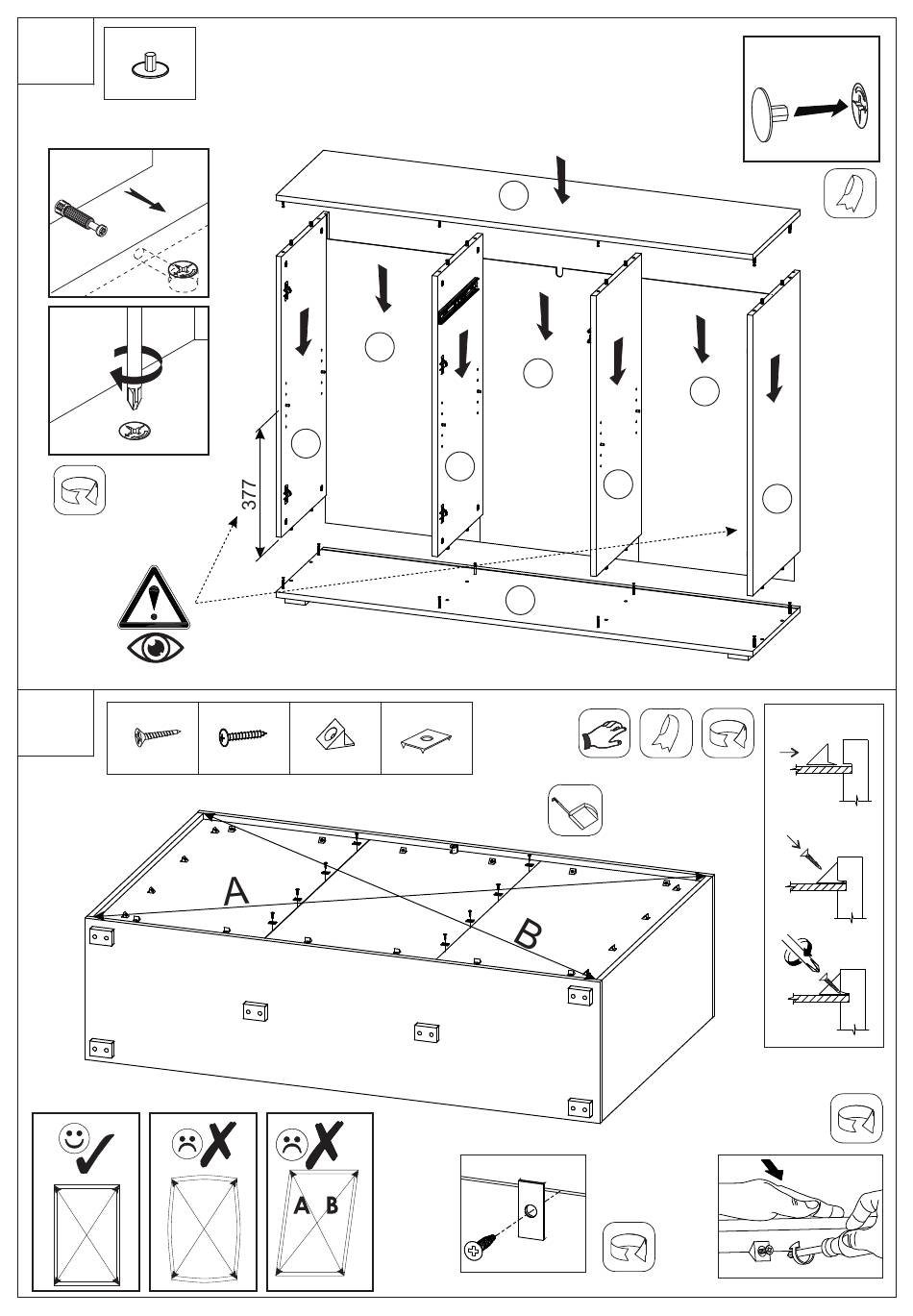 377

A

B

A B