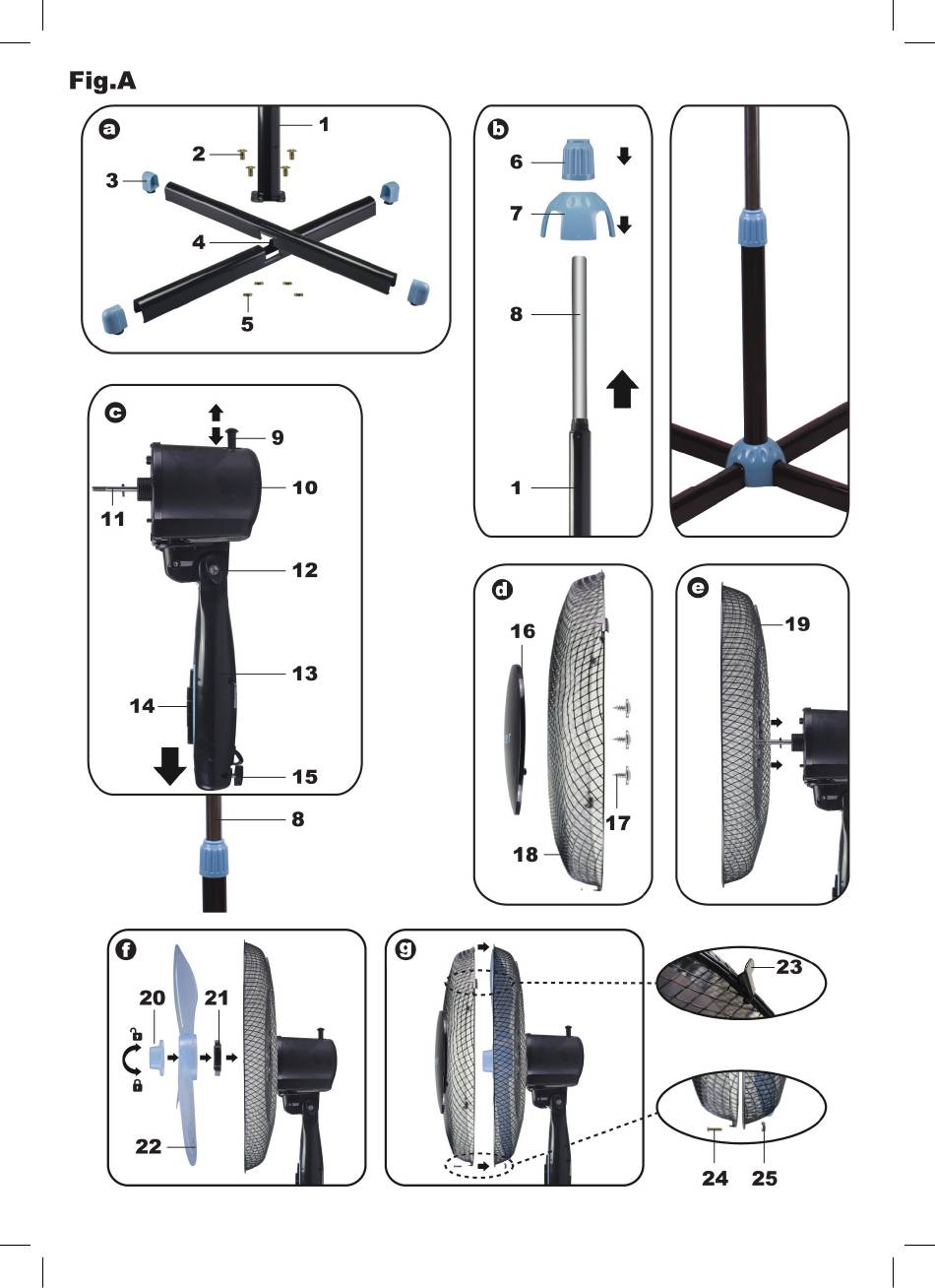 Fig.A

a
1
2
3
4
5

b
6
7
8
1

c
9
10
11
12
13
14
15
8

d
16
17
18

e
19

f
20
21
22

g
23
24
25