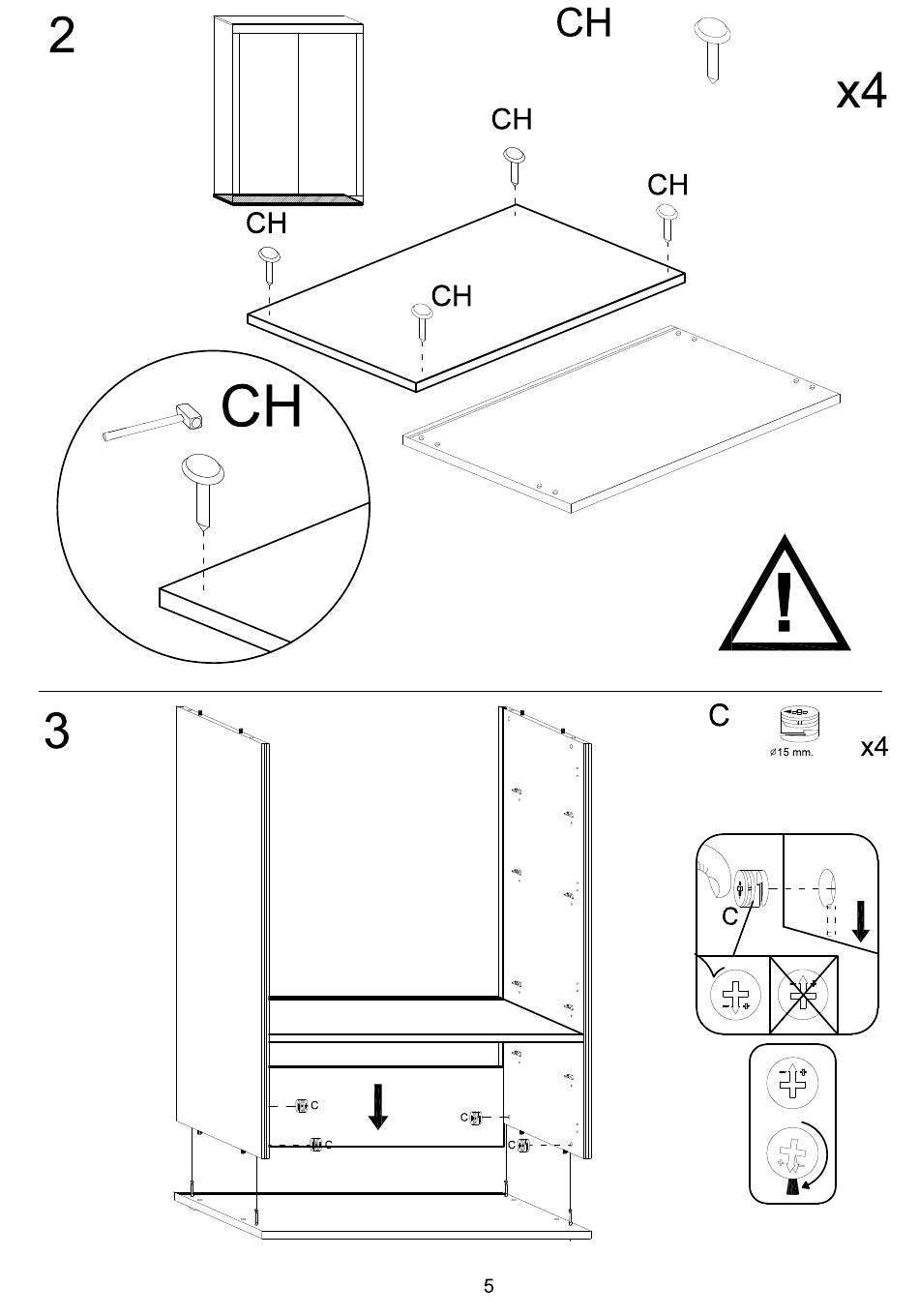 2

CH

x4

CH

CH

CH

CH

CH

3

C

ø15 mm.

x4

C

C

C

C

C

5