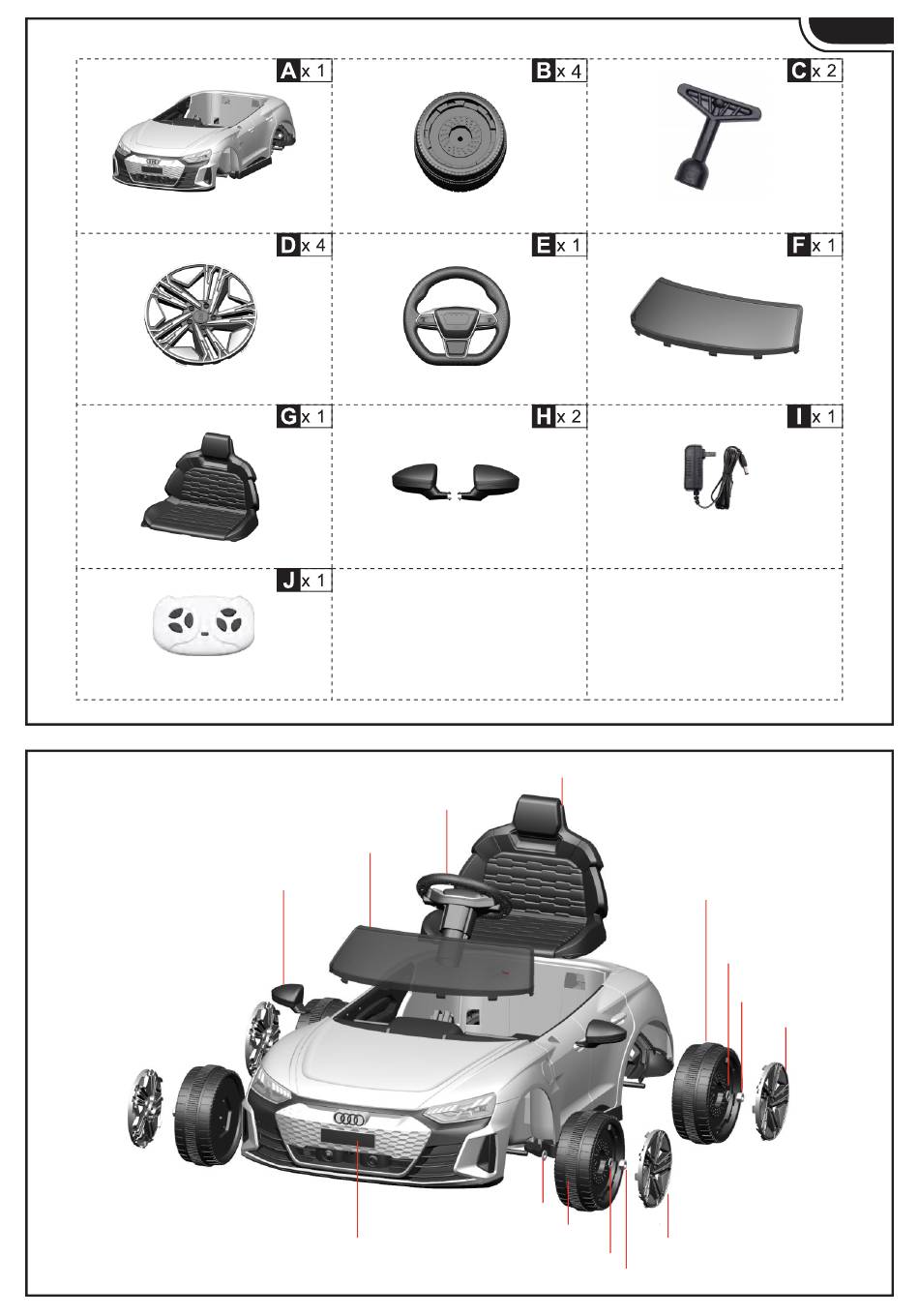 A x 1
B x 4
C x 2
D x 4
E x 1
F x 1
G x 1
H x 2
I x 1
J x 1