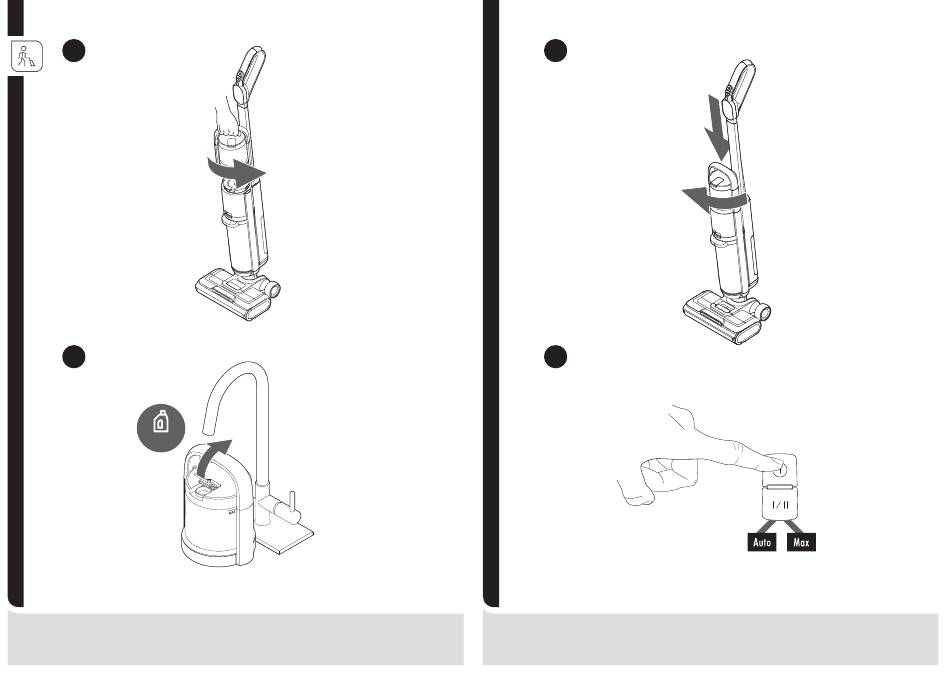 I / II

Auto

Max