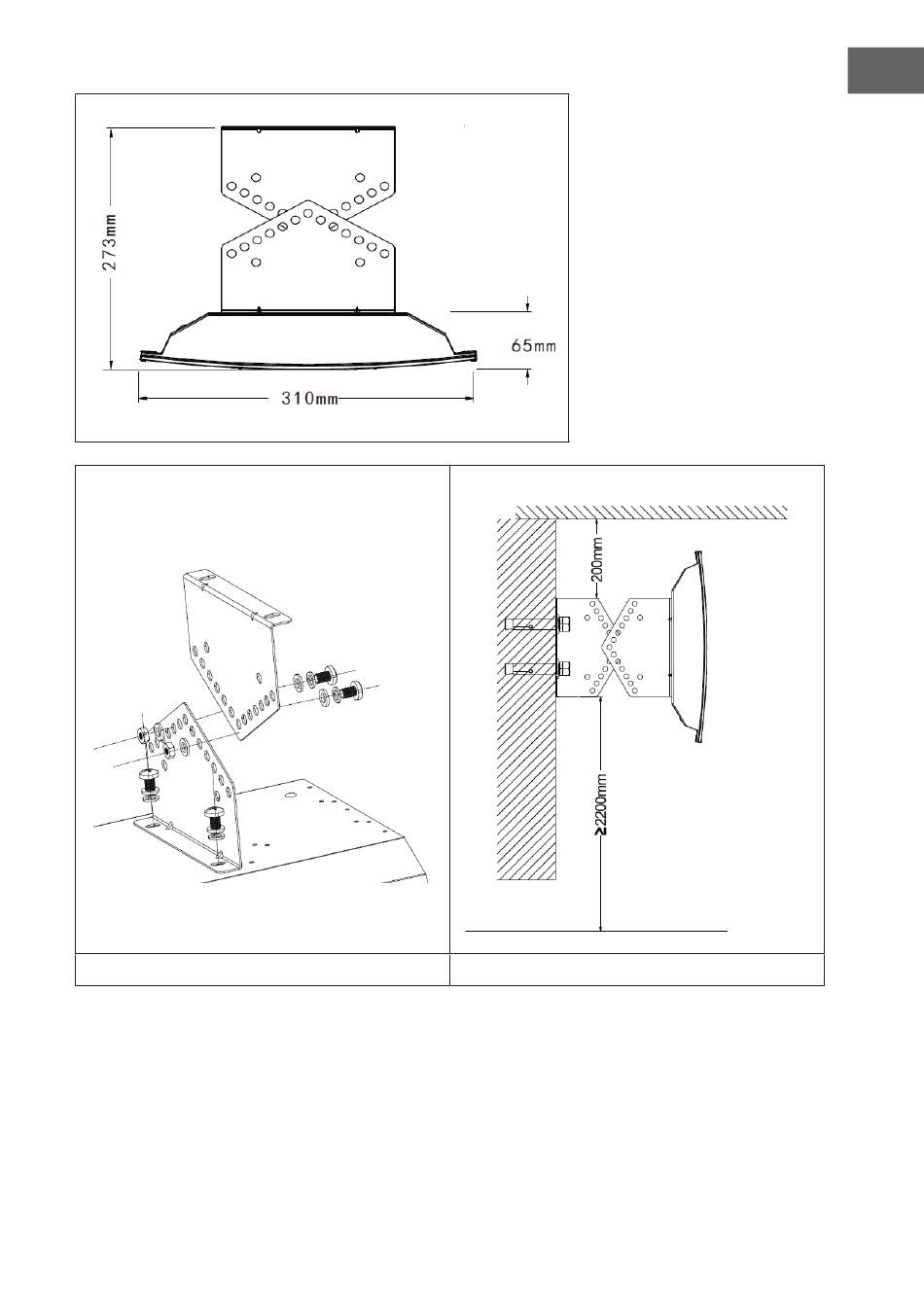 273mm

65mm

310mm

200mm

≥2200mm