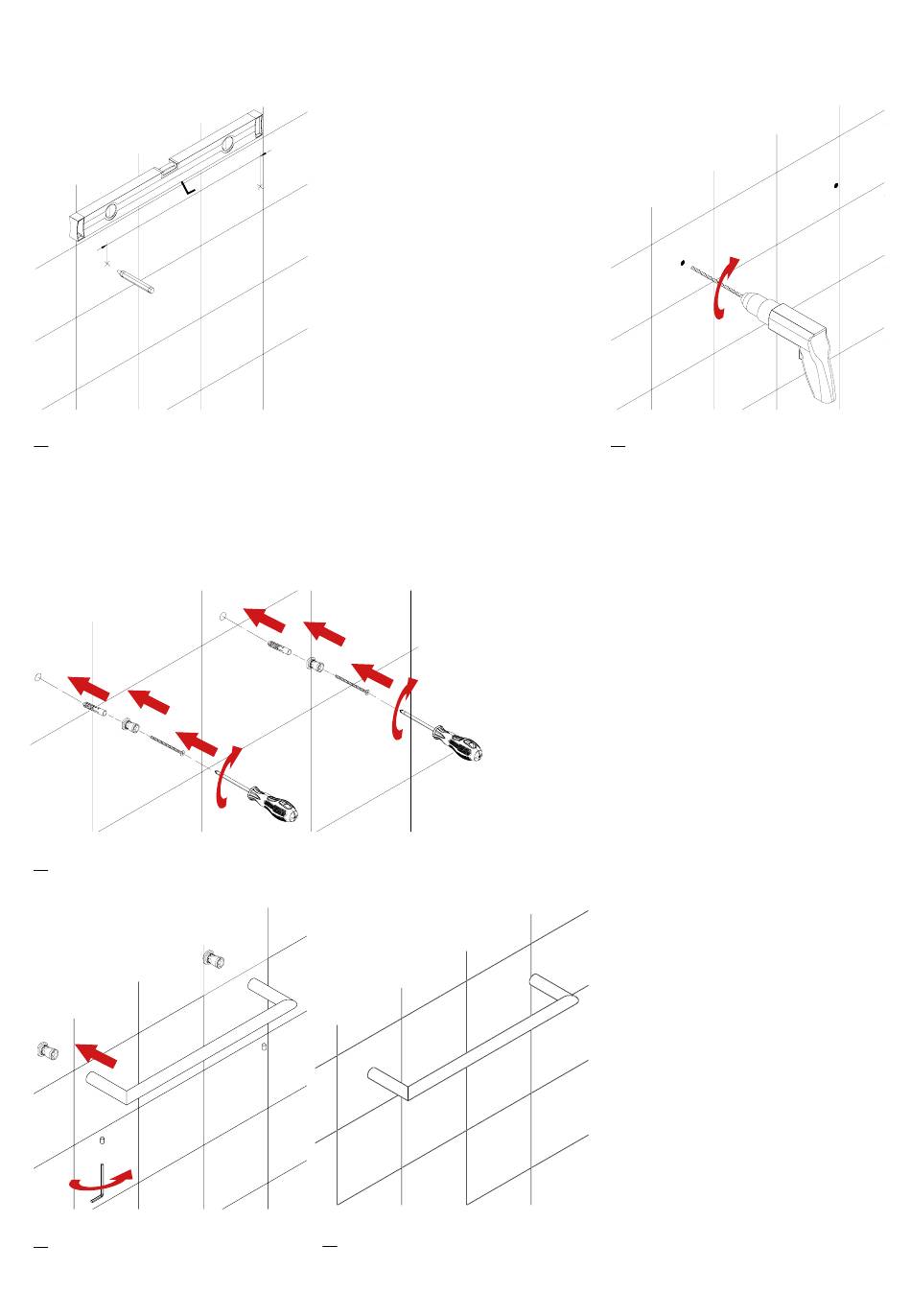 L