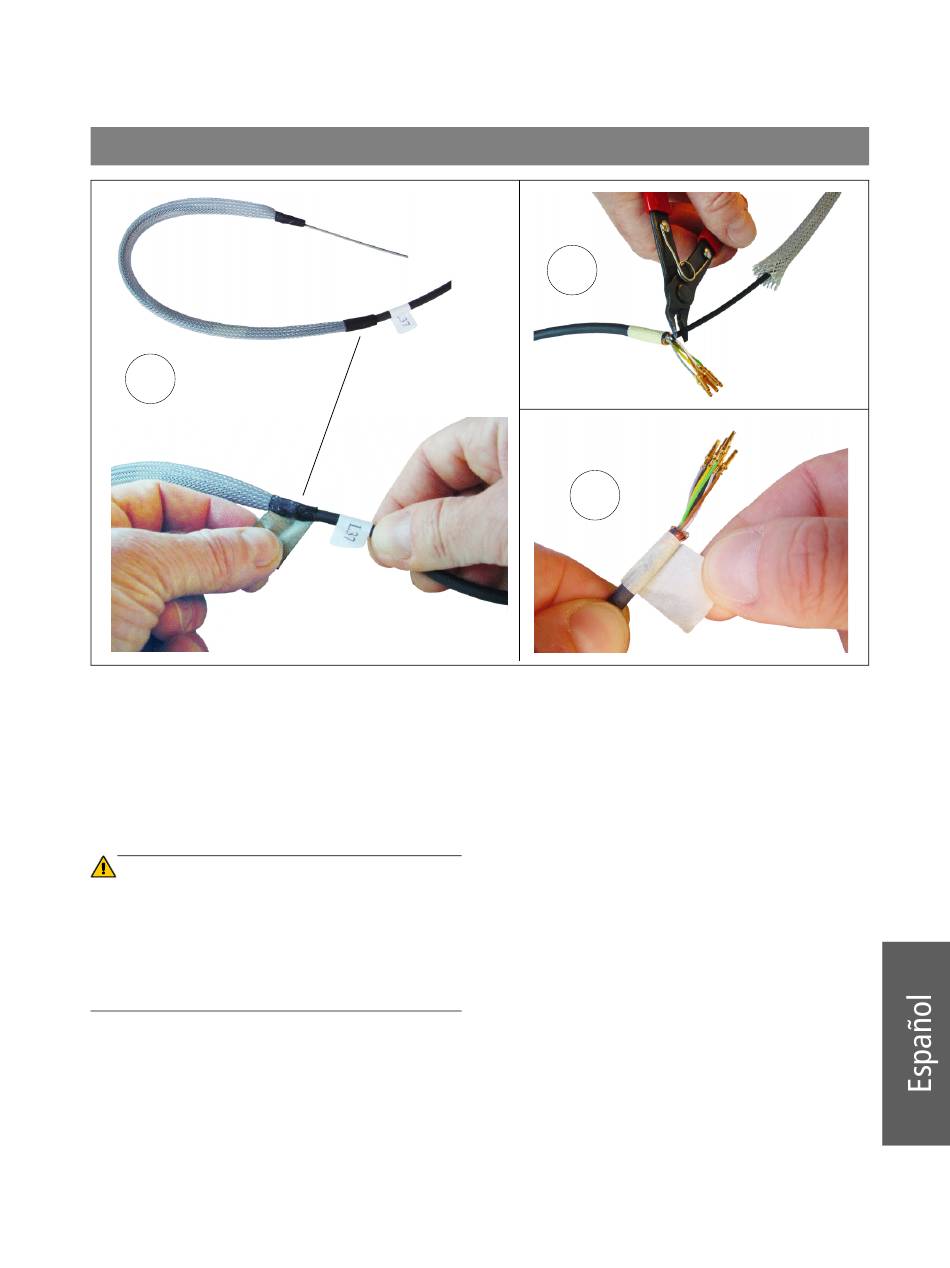 L37

L37

Español