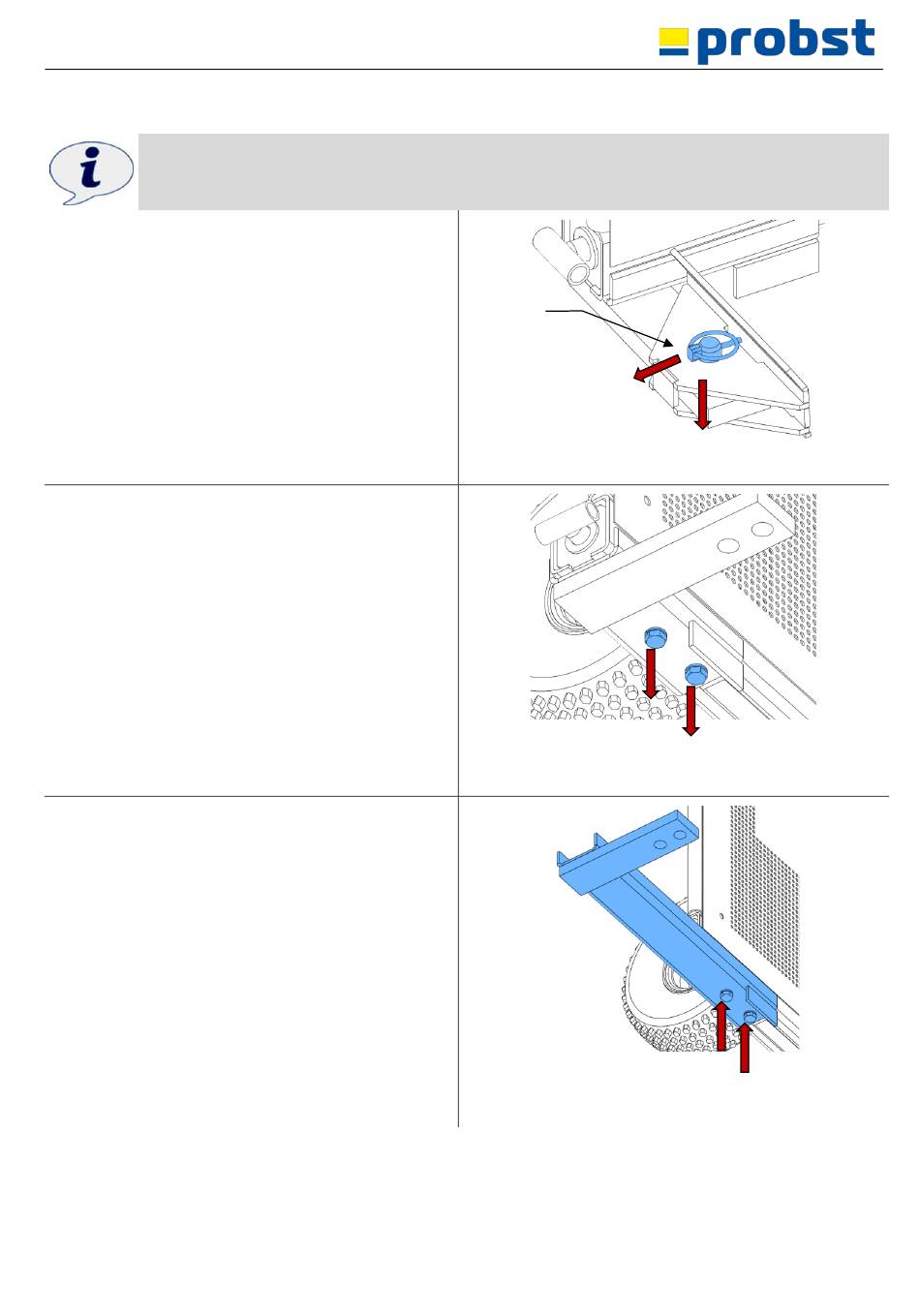 probst

i