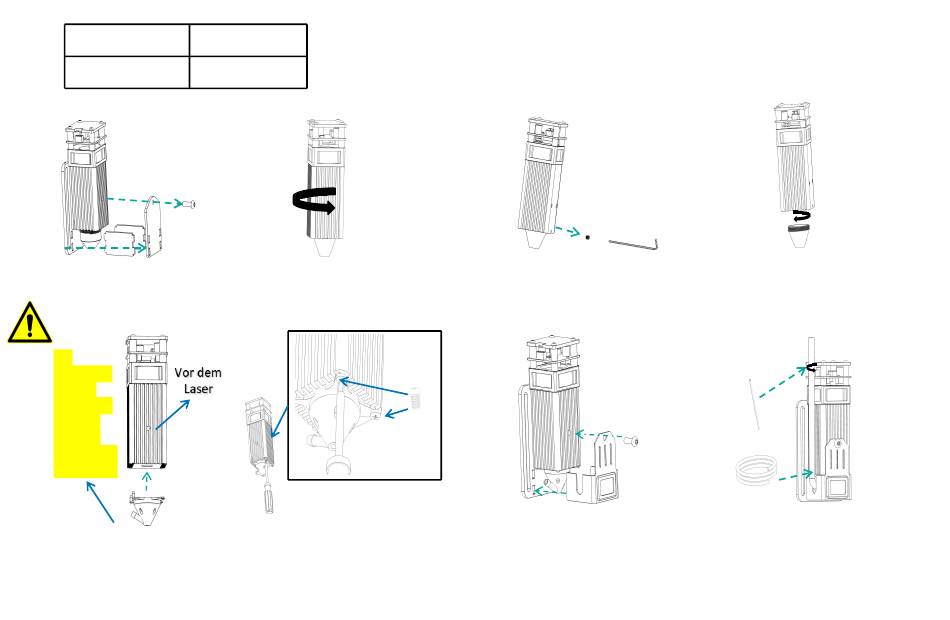 Vor dem Laser