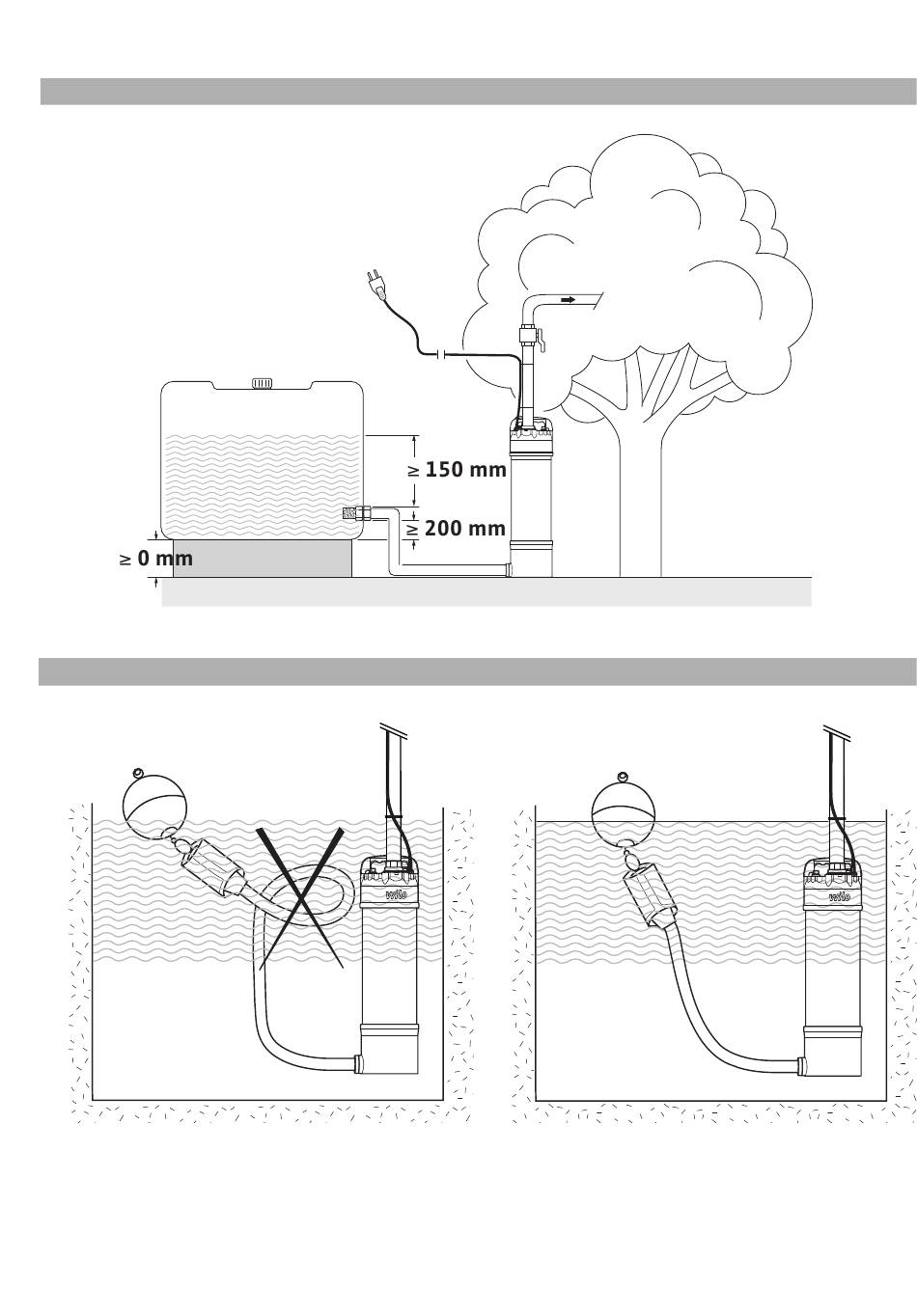 ≥ 150 mm

≥ 200 mm

≥ 0 mm

wilo

wilo